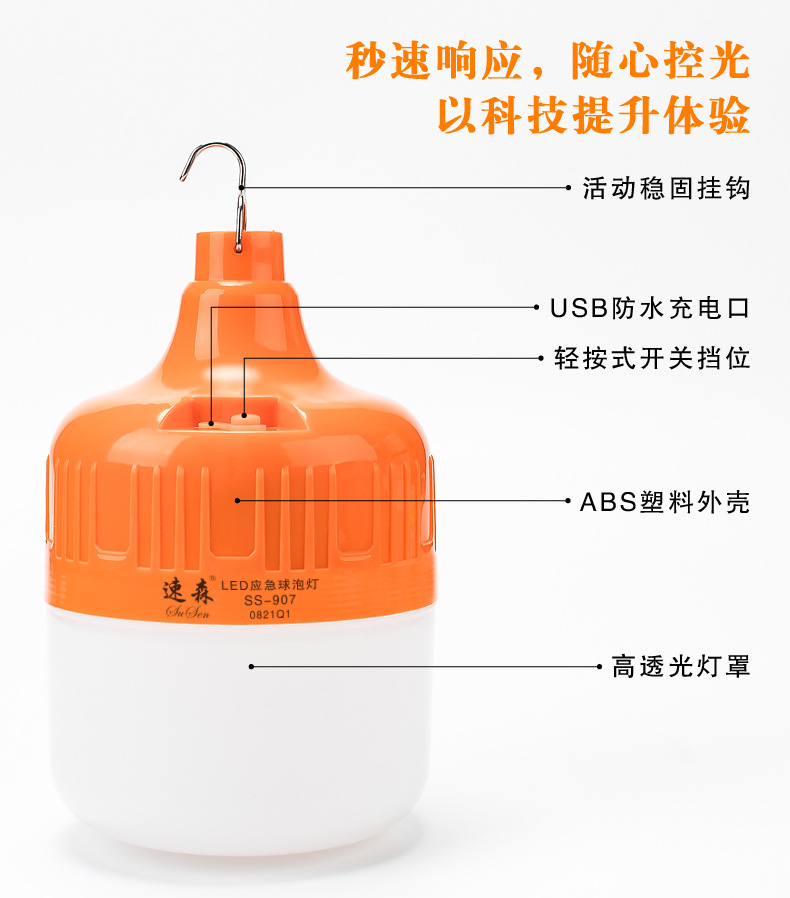 秒速响应，随心控光
以科技提升体验

活动稳固挂钩

USB防水充电口

轻按式开关挡位

ABS塑料外壳

速森®
SuSen
LED应急球泡灯
SS-907
0821Q1

高透光灯罩