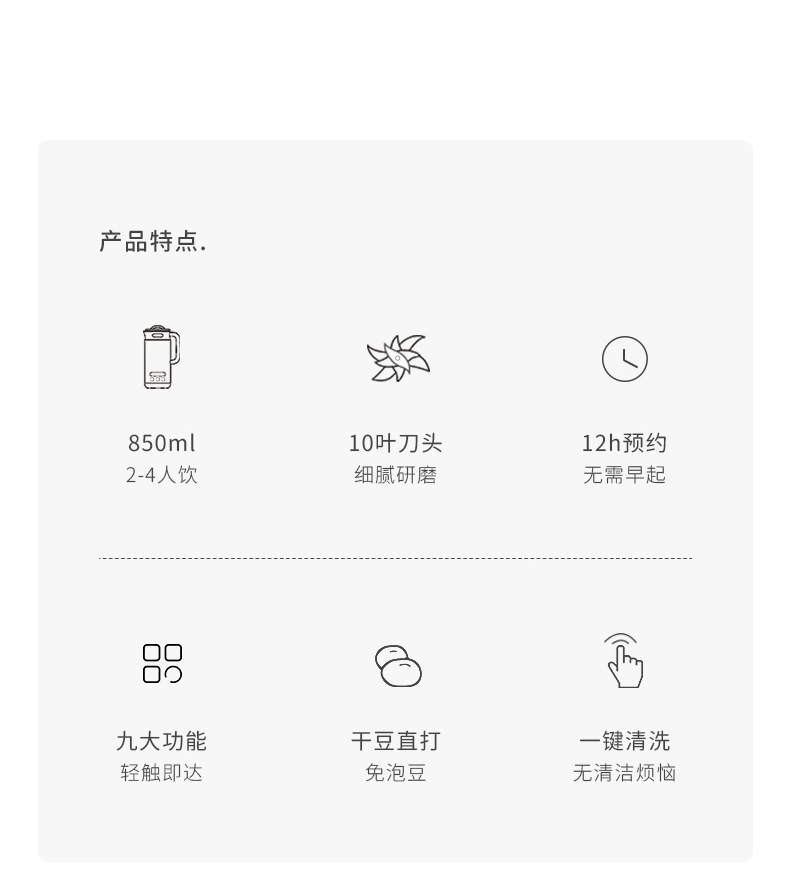 产品特点.

850ml
2-4人饮

10叶刀头
细腻研磨

12h预约
无需早起

九大功能
轻触即达

干豆直打
免泡豆

一键清洗
无清洁烦恼