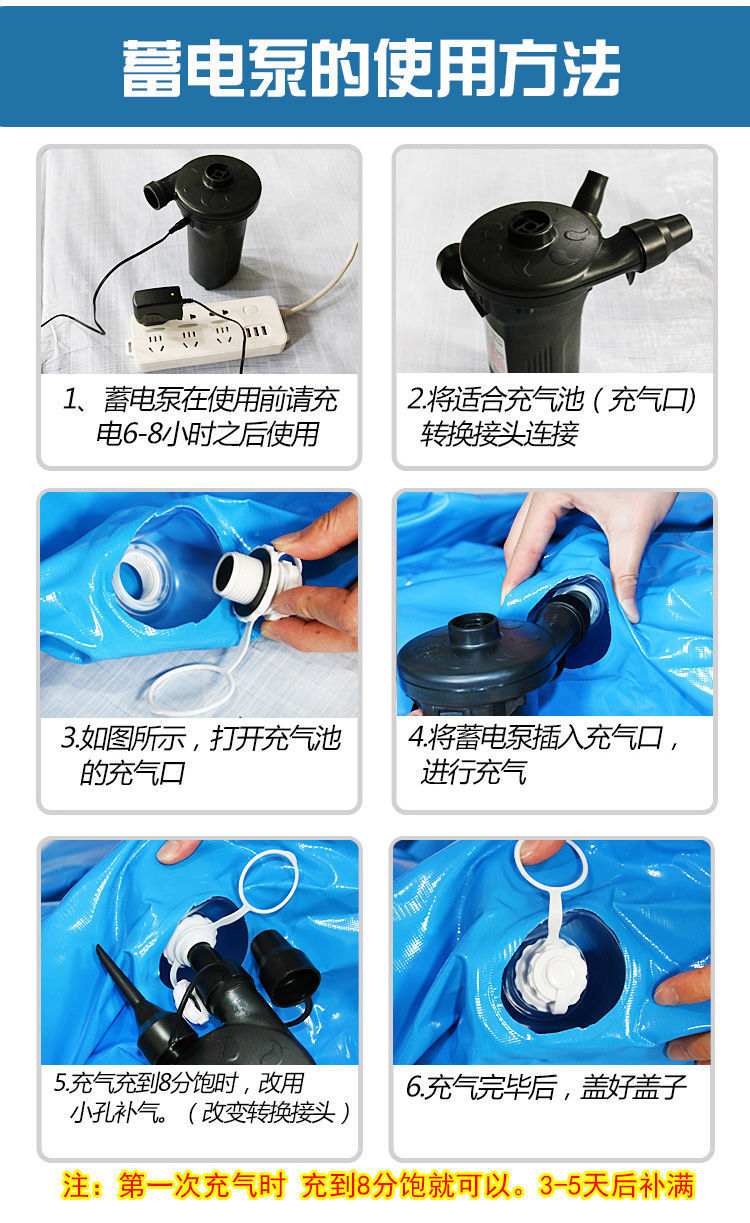 蓄电泵的使用方法

1、蓄电泵在使用前请充电6-8小时之后使用

2.将适合充气池（充气口）转换接头连接

3.如图所示，打开充气池的充气口

4.将蓄电泵插入充气口，进行充气

5.充气充到8分饱时，改用小孔补气。（改变转换接头）

6.充气完毕后，盖好盖子

注：第一次充气时 充到8分饱就可以。3-5天后补满