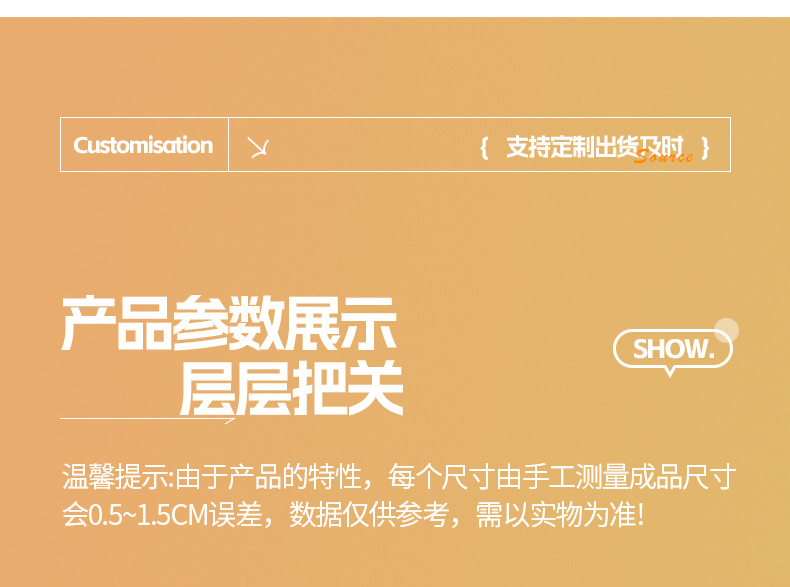 Customisation

{ 支持定制出货及时 }

Source

产品参数展示
层层把关

SHOW.

温馨提示:由于产品的特性，每个尺寸由手工测量成品尺寸会0.5~1.5CM误差，数据仅供参考，需以实物为准!