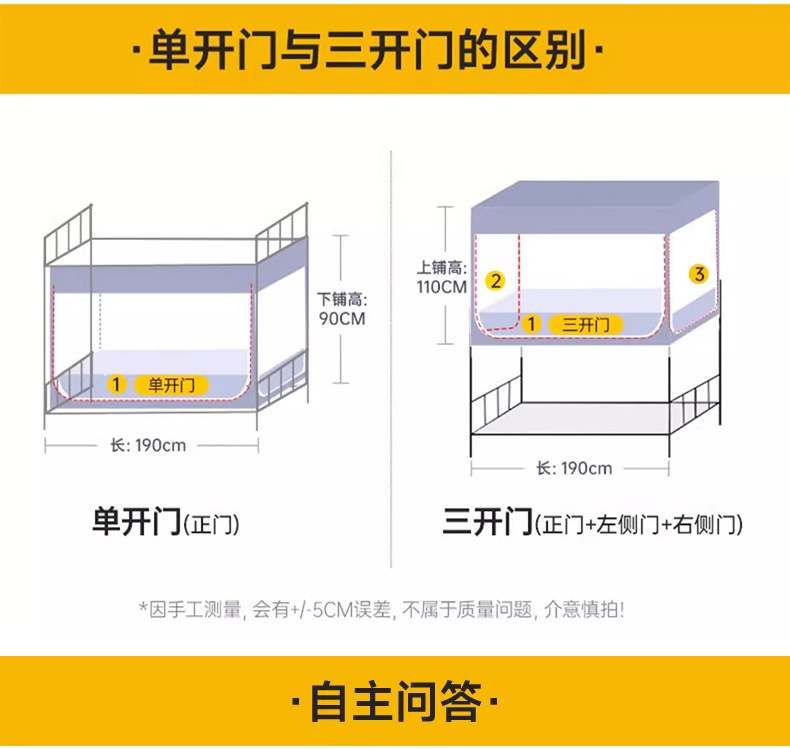 ·单开门与三开门的区别·

下铺高:
90CM

1 单开门

长: 190cm

单开门(正门)

上铺高:
110CM

2

3

1 三开门

长: 190cm

三开门(正门+左侧门+右侧门)

*因手工测量, 会有+/-5CM误差, 不属于质量问题, 介意慎拍!

·自主问答·