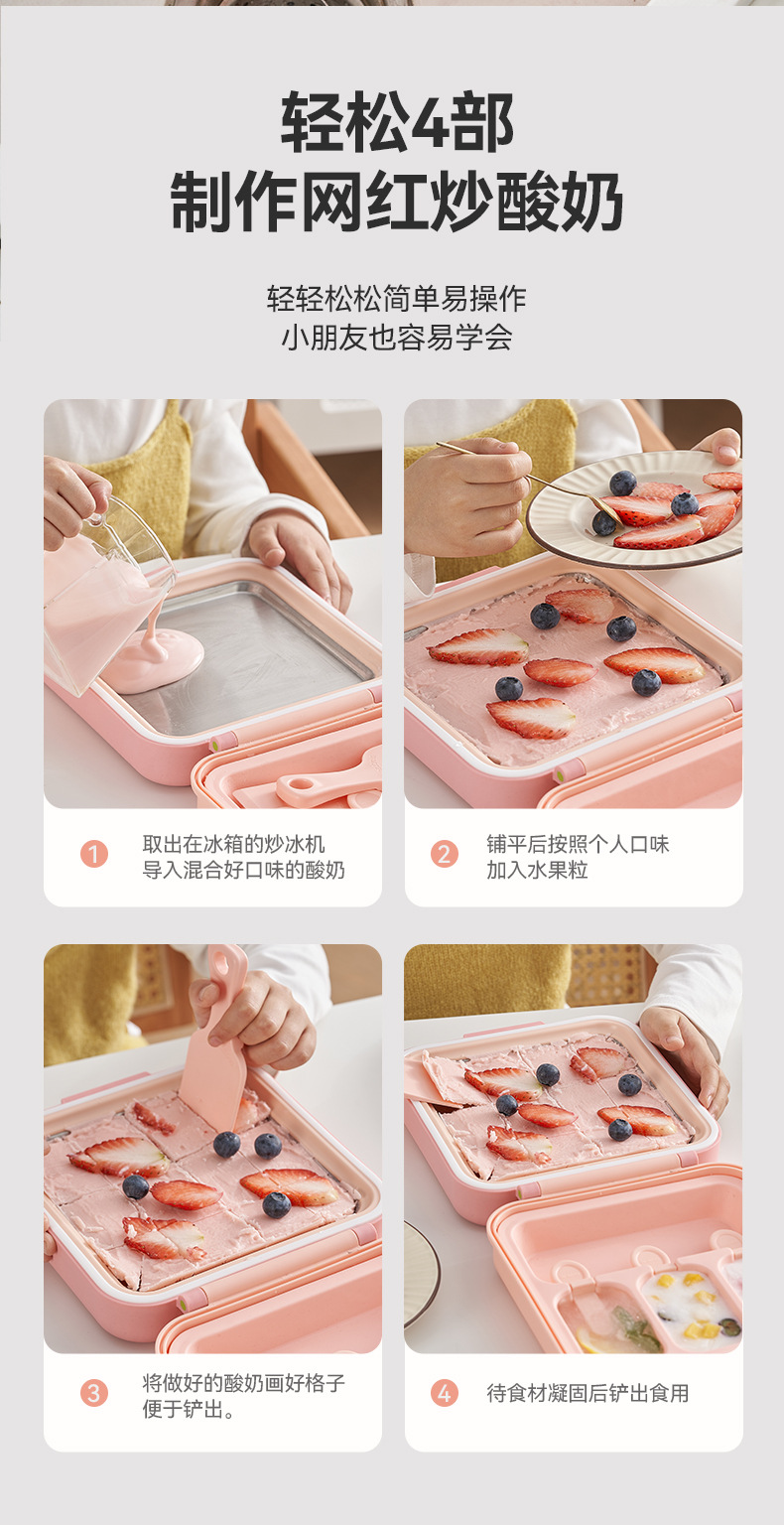 轻松4部
制作网红炒酸奶

轻轻松松简单易操作
小朋友也容易学会

1 取出在冰箱的炒冰机
导入混合好口味的酸奶

2 铺平后按照个人口味
加入水果粒

3 将做好的酸奶画好格子
便于铲出。

4 待食材凝固后铲出食用