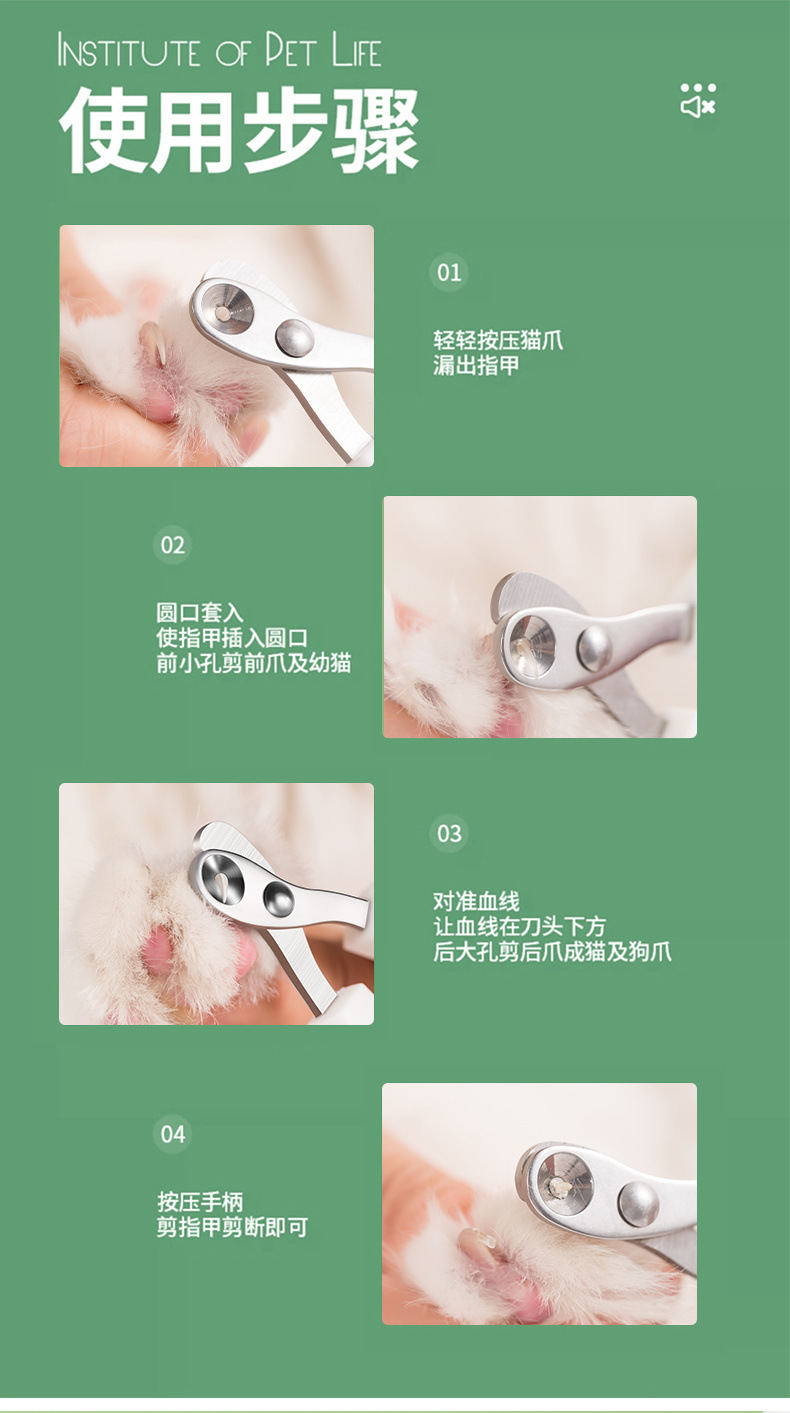 INSTITUTE OF PET LIFE
使用步骤

01

轻轻按压猫爪
漏出指甲

02

圆口套入
使指甲插入圆口
前小孔剪前爪及幼猫

03

对准血线
让血线在刀头下方
后大孔剪后爪成猫及狗爪

04

按压手柄
剪指甲剪断即可