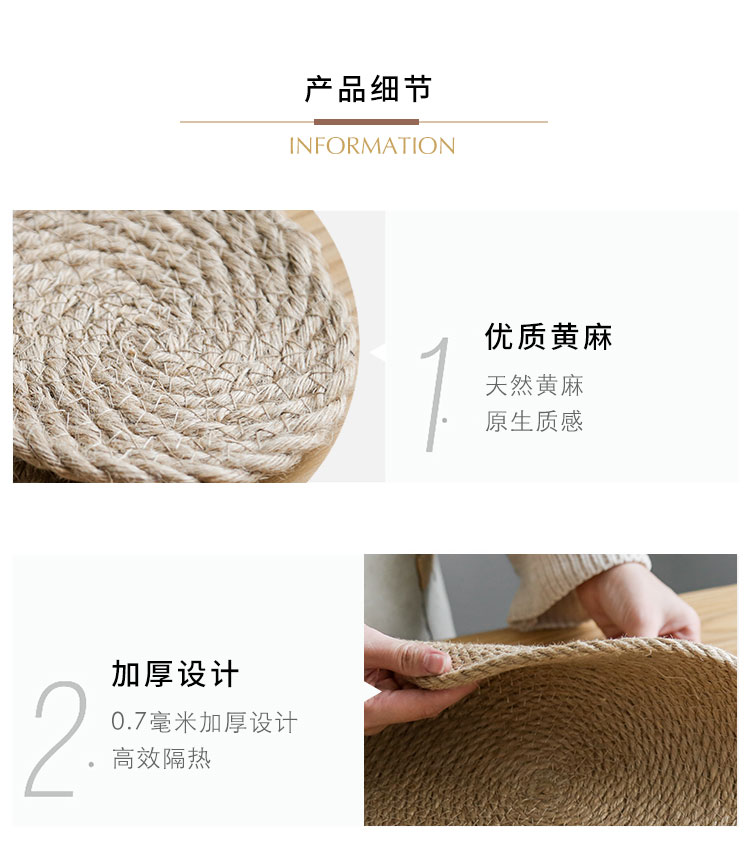 产品细节
INFORMATION

1.
优质黄麻
天然黄麻
原生质感

2.
加厚设计
0.7毫米加厚设计
高效隔热