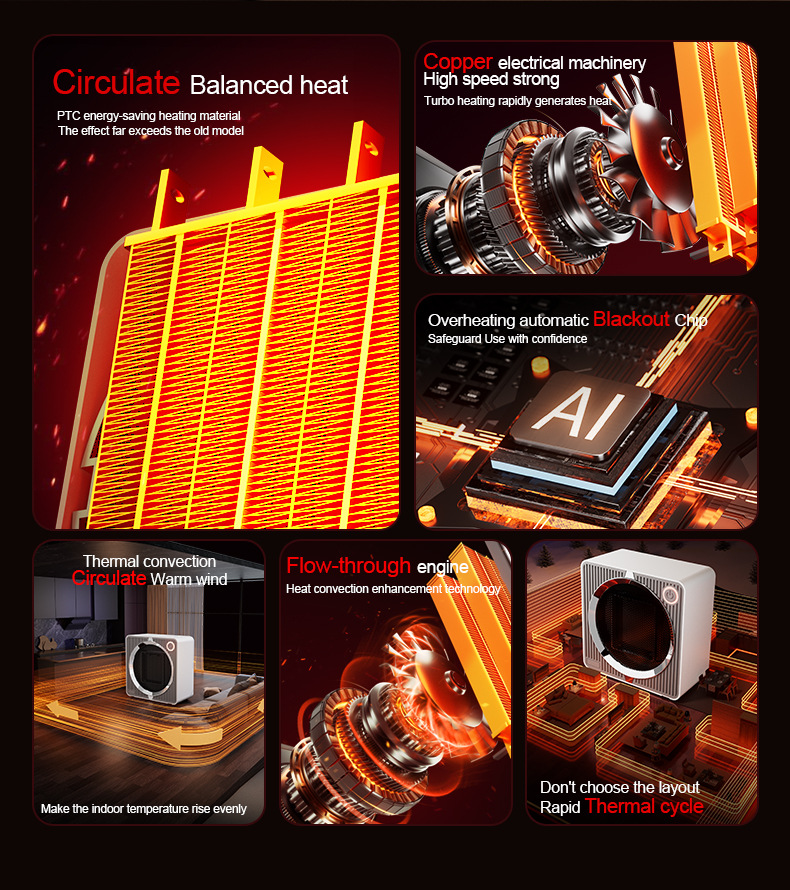 Circulate Balanced heat

PTC energy-saving heating material
The effect far exceeds the old model

Copper electrical machinery
High speed strong

Turbo heating rapidly generates heat

Overheating automatic Blackout Chip

Safeguard Use with confidence

AI

Thermal convection
Circulate Warm wind

Make the indoor temperature rise evenly

Flow-through engine

Heat convection enhancement technology

Don't choose the layout
Rapid Thermal cycle