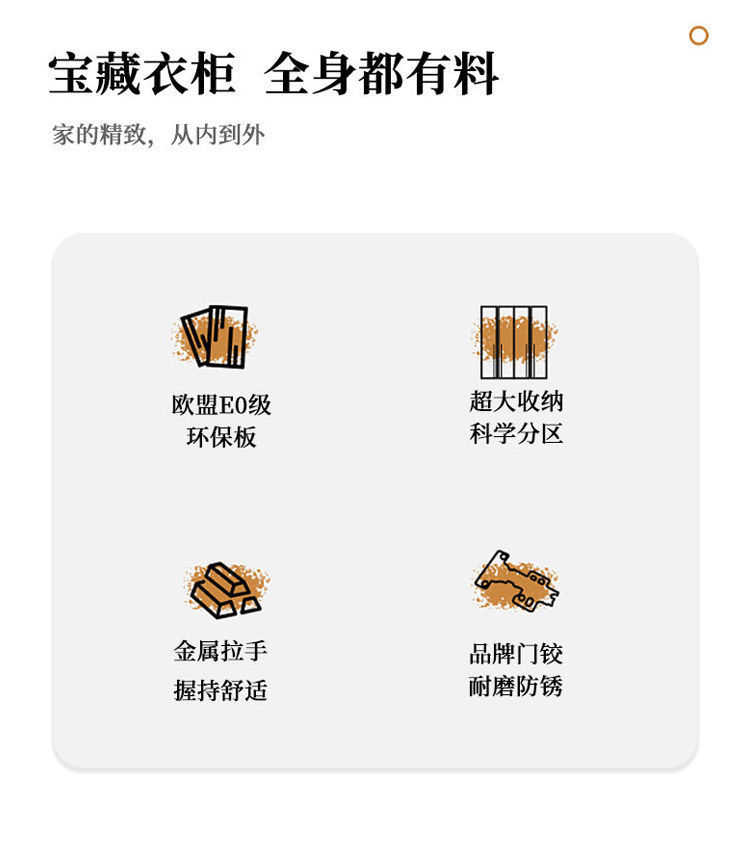 宝藏衣柜 全身都有料

家的精致，从内到外

欧盟E0级
环保板

超大收纳
科学分区

金属拉手
握持舒适

品牌门铰
耐磨防锈