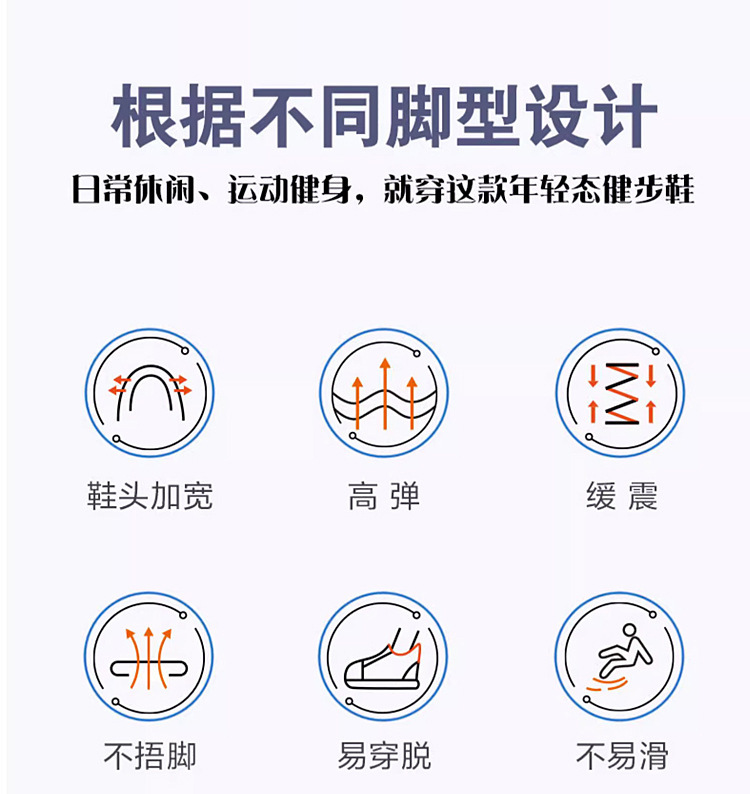 根据不同脚型设计

日常休闲、运动健身，就穿这款年轻态健步鞋

鞋头加宽

高 弹

缓 震

不捂脚

易穿脱

不易滑