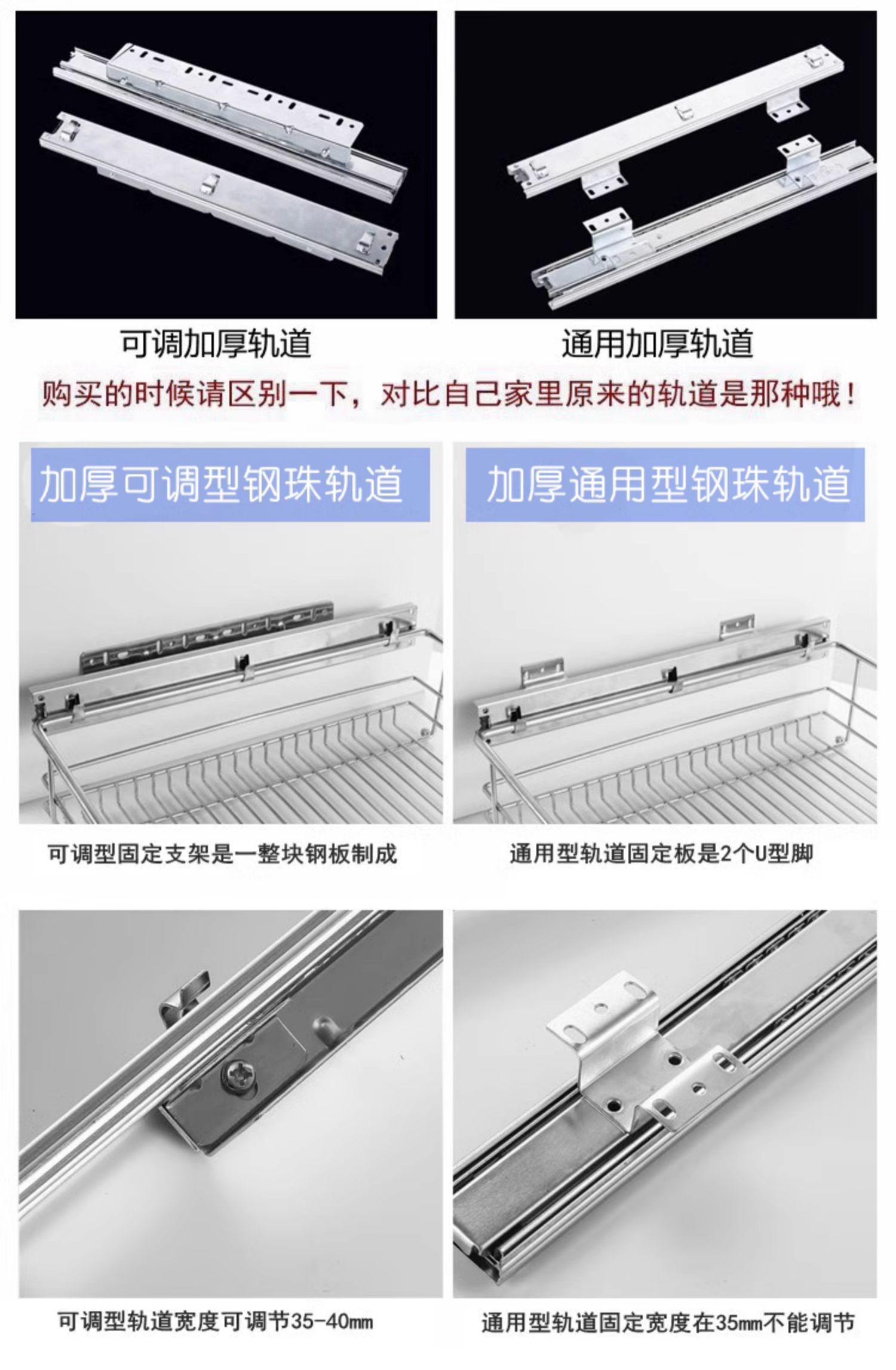 可调加厚轨道

通用加厚轨道

购买的时候请区别一下，对比自己家里原来的轨道是那种哦！

加厚可调型钢珠轨道

加厚通用型钢珠轨道

可调型固定支架是一整块钢板制成

通用型轨道固定板是2个U型脚

可调型轨道宽度可调节35-40㎜

通用型轨道固定宽度在35㎜不能调节