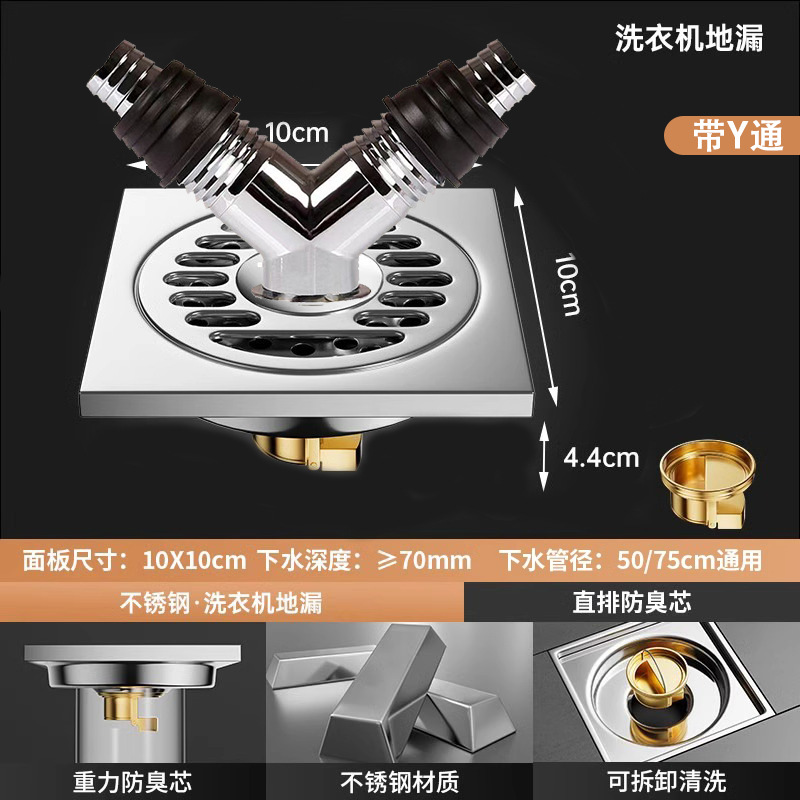 洗衣机地漏

带Y通

10cm

10cm

4.4cm

面板尺寸：10X10cm 下水深度：≥70mm 下水管径：50/75cm通用

不锈钢·洗衣机地漏

直排防臭芯

重力防臭芯

不锈钢材质

可拆卸清洗