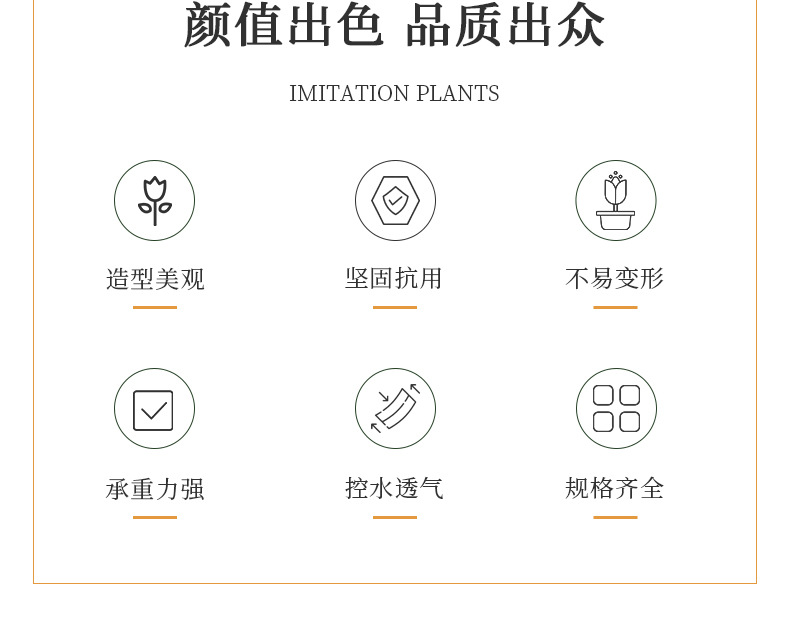 颜值出色 品质出众

IMITATION PLANTS

造型美观

坚固抗用

不易变形

承重力强

控水透气

规格齐全