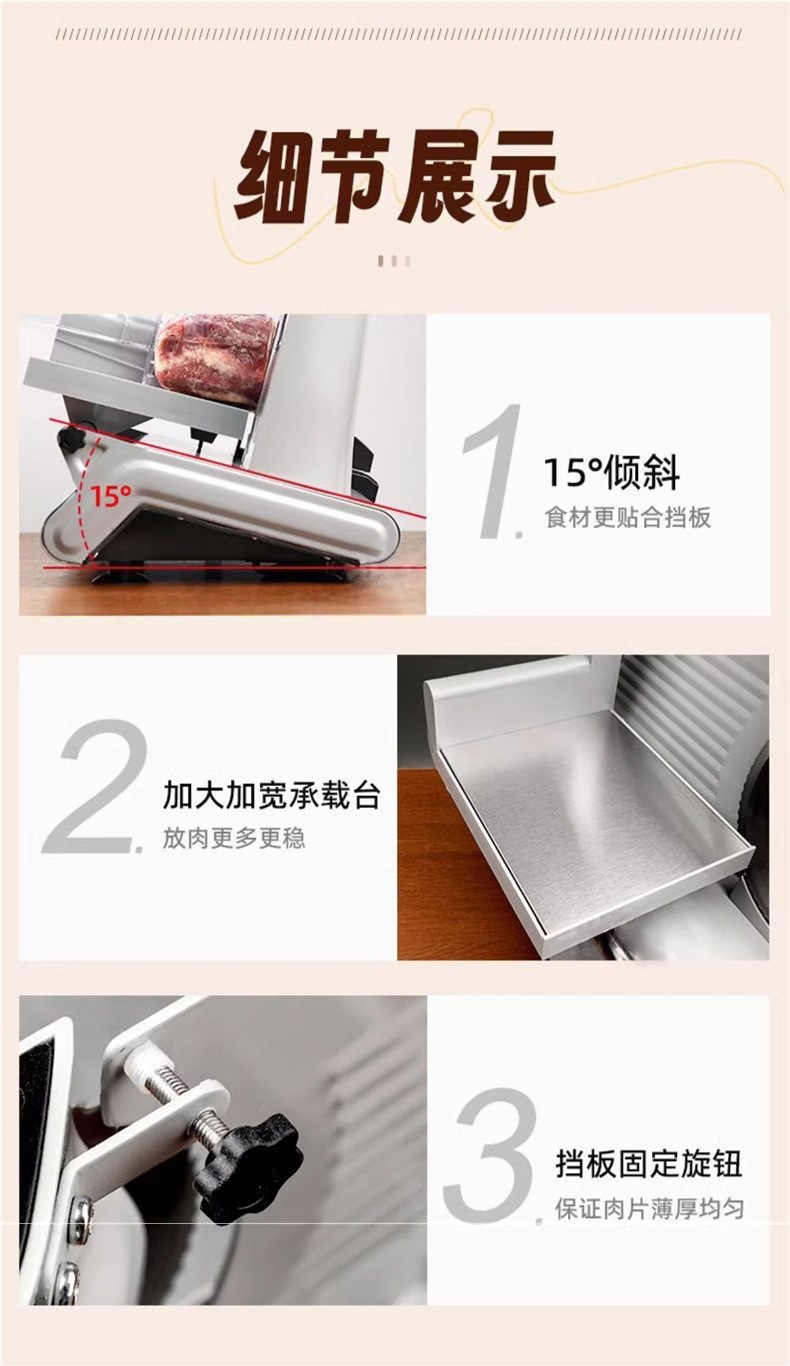 细节展示

15°

1.
15°倾斜
食材更贴合挡板

2.
加大加宽承载台
放肉更多更稳

3.
挡板固定旋钮
保证肉片薄厚均匀