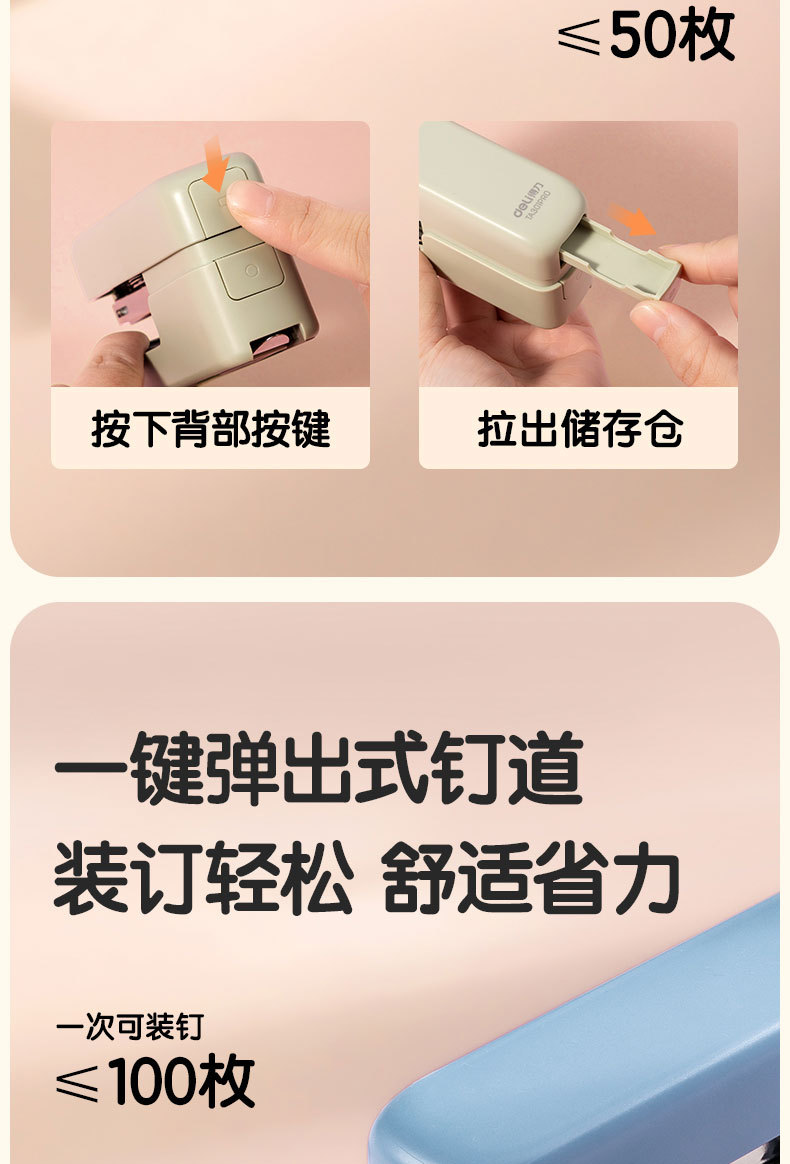 ≤50枚

按下背部按键

deli得力

拉出储存仓

一键弹出式钉道
装订轻松 舒适省力

一次可装钉
≤100枚