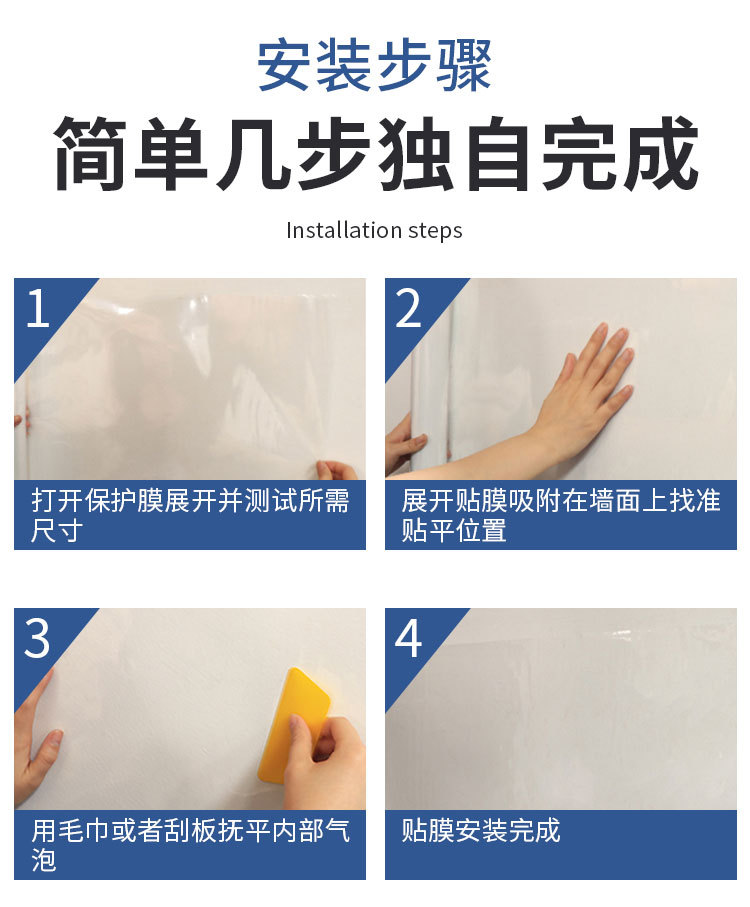 安装步骤
简单几步独自完成
Installation steps

1
打开保护膜展开并测试所需尺寸

2
展开贴膜吸附在墙面上找准贴平位置

3
用毛巾或者刮板抚平内部气泡

4
贴膜安装完成