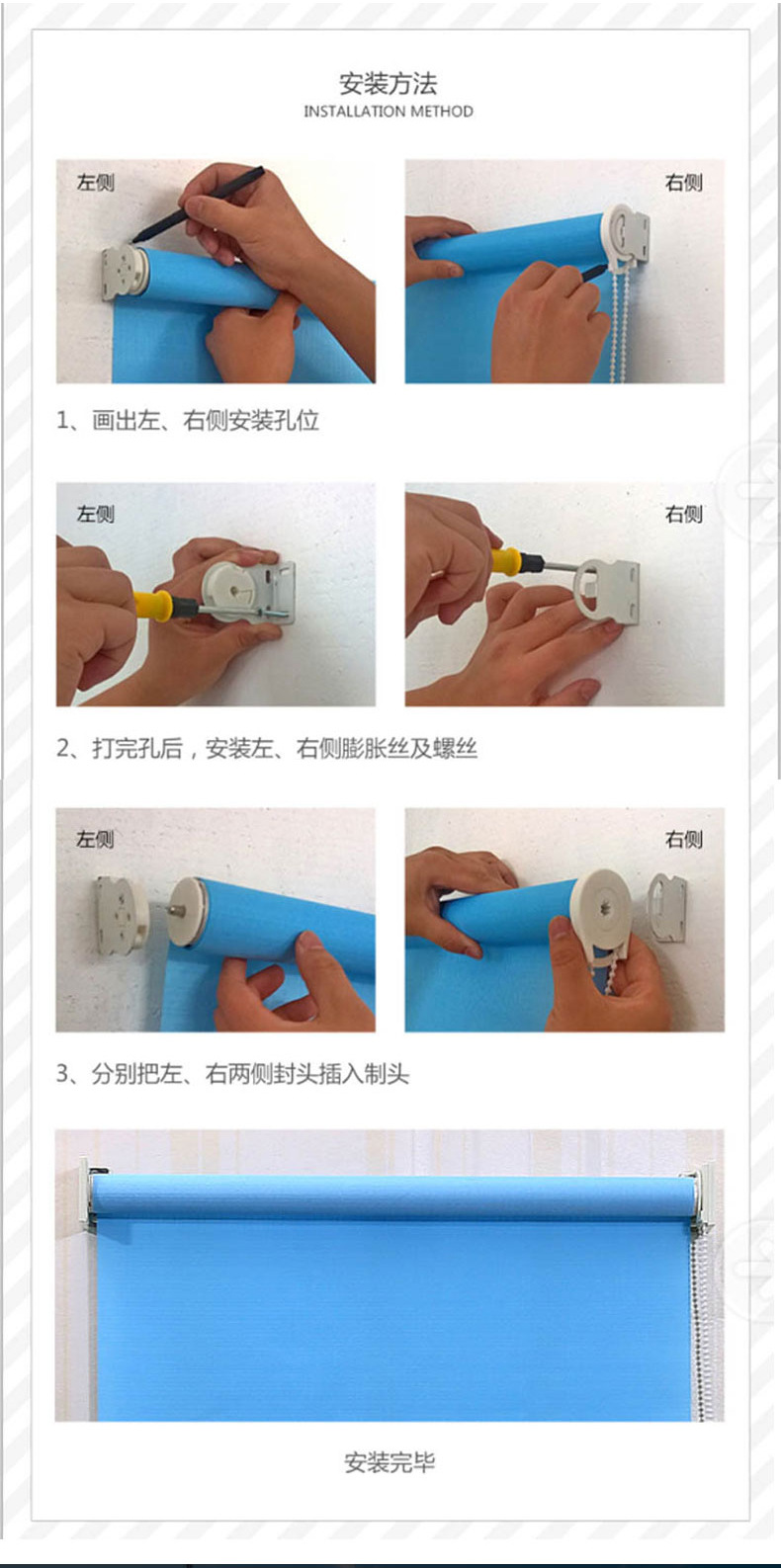 安装方法
INSTALLATION METHOD

左侧

右侧

1、画出左、右侧安装孔位

左侧

右侧

2、打完孔后，安装左、右侧膨胀丝及螺丝

左侧

右侧

3、分别把左、右两侧封头插入制头

安装完毕