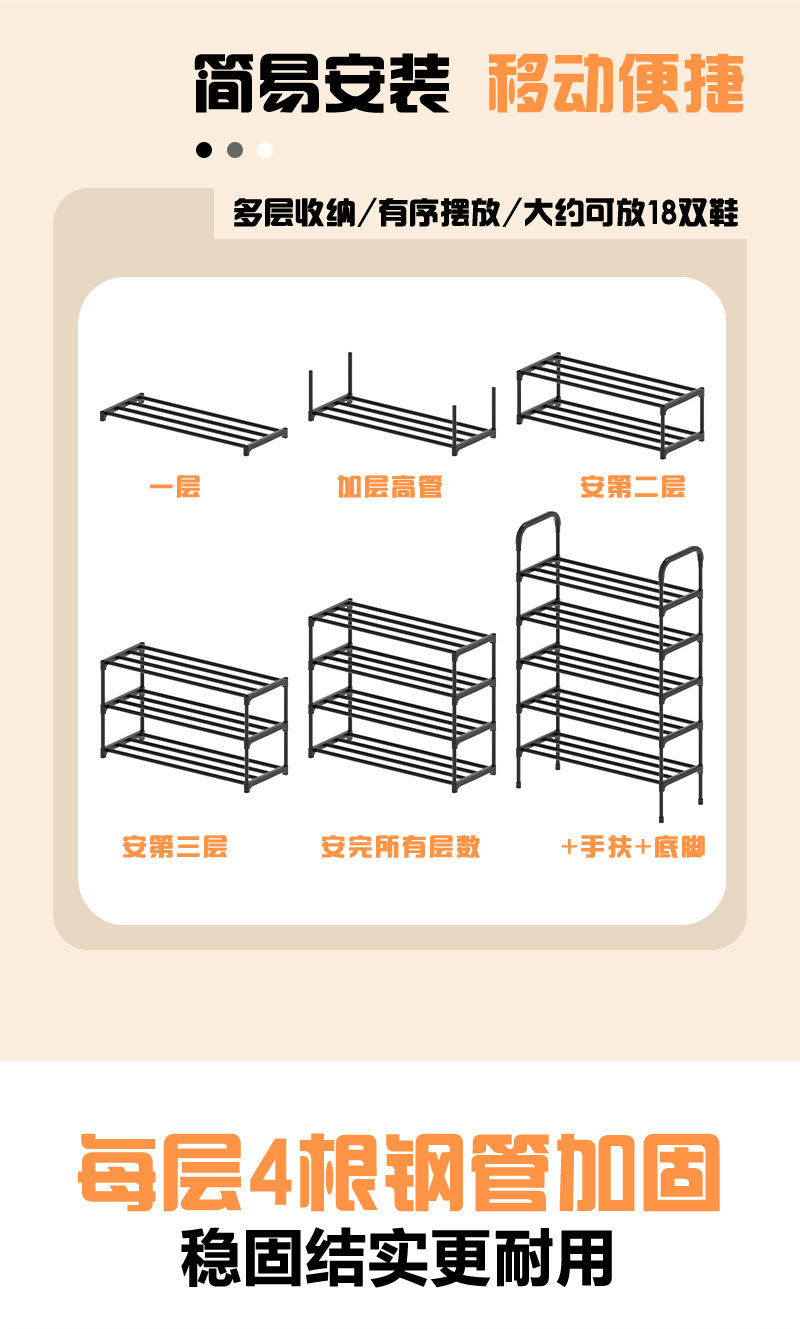 简易安装 移动便捷

多层收纳/有序摆放/大约可放18双鞋

一层

加层高管

安第二层

安第三层

安完所有层数

+手扶+底脚

每层4根钢管加固
稳固结实更耐用