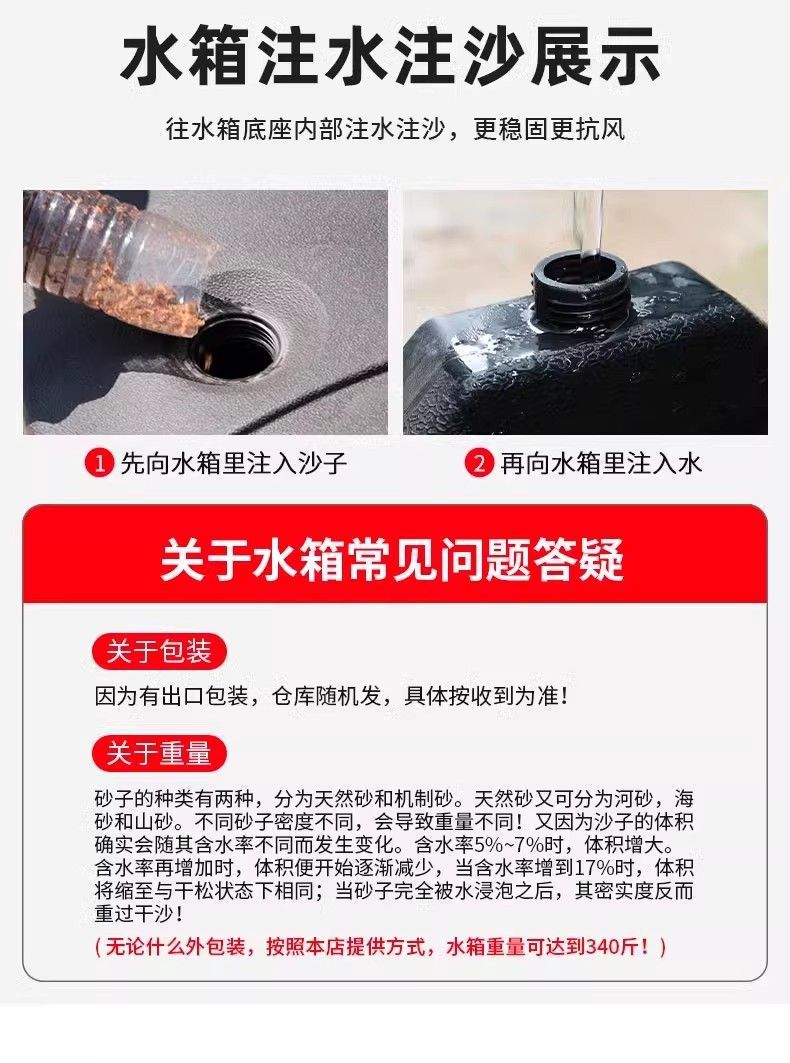 水箱注水注沙展示

往水箱底座内部注水注沙，更稳固更抗风

1 先向水箱里注入沙子

2 再向水箱里注入水

关于水箱常见问题答疑

关于包装

因为有出口包装，仓库随机发，具体按收到为准！

关于重量

砂子的种类有两种，分为天然砂和机制砂。天然砂又可分为河砂，海砂和山砂。不同砂子密度不同，会导致重量不同！又因为沙子的体积确实会随其含水率不同而发生变化。含水率5%~7%时，体积增大。含水率再增加时，体积便开始逐渐减少，当含水率增到17%时，体积将缩至与干松状态下相同；当砂子完全被水浸泡之后，其密实度反而重过干沙！

（无论什么外包装，按照本店提供方式，水箱重量可达到340斤！）