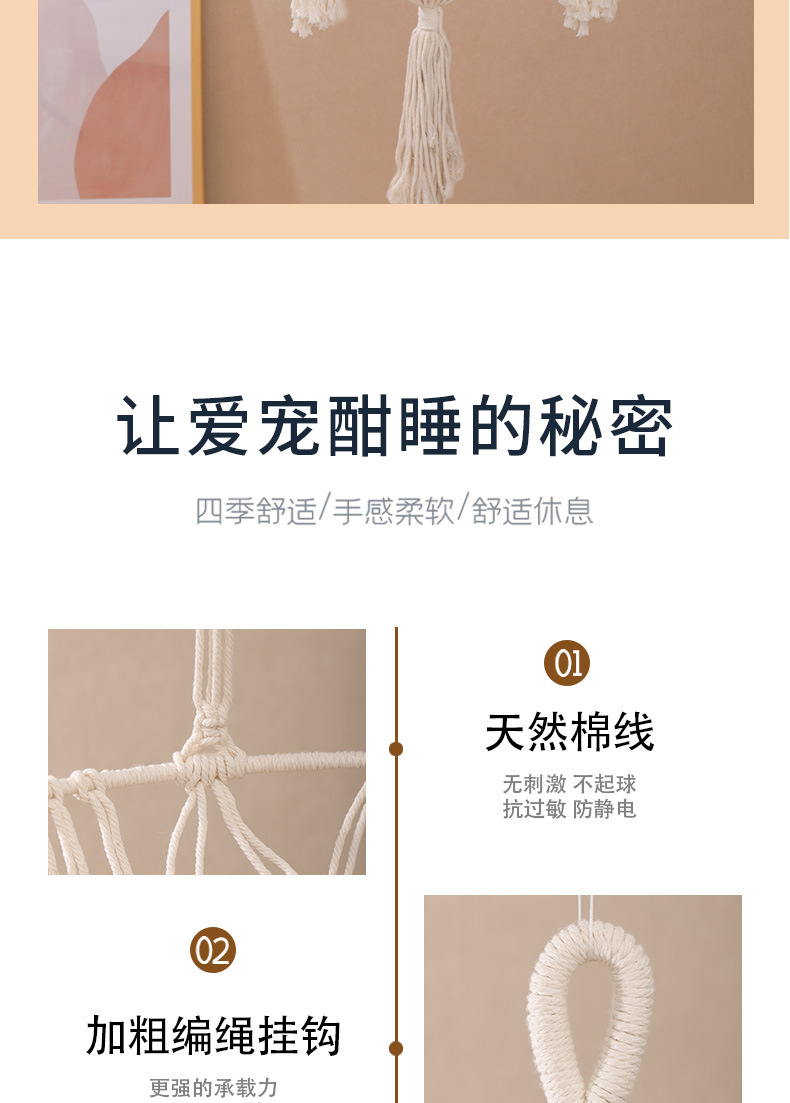 让爱宠酣睡的秘密

四季舒适/手感柔软/舒适休息

01

天然棉线

无刺激 不起球
抗过敏 防静电

02

加粗编绳挂钩

更强的承载力