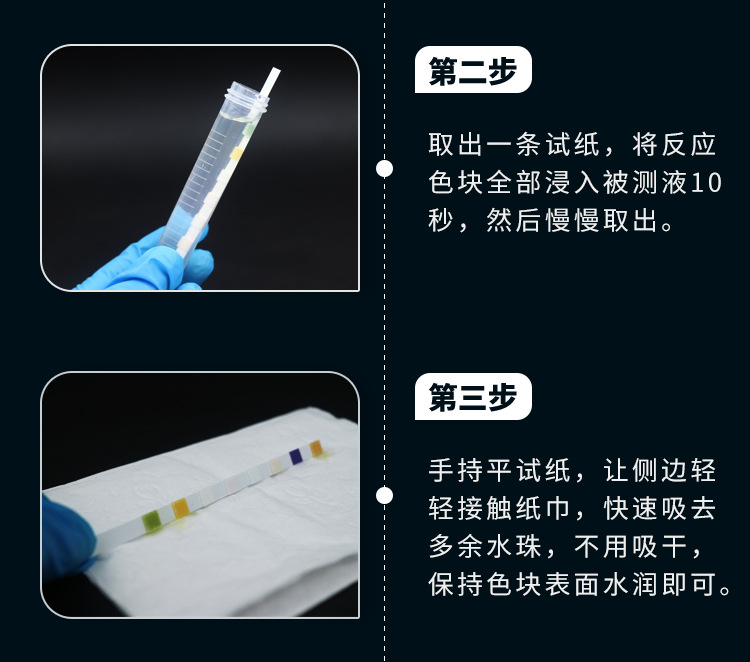 第二步

取出一条试纸，将反应色块全部浸入被测液10秒，然后慢慢取出。

第三步

手持平试纸，让侧边轻轻接触纸巾，快速吸去多余水珠，不用吸干，保持色块表面水润即可。