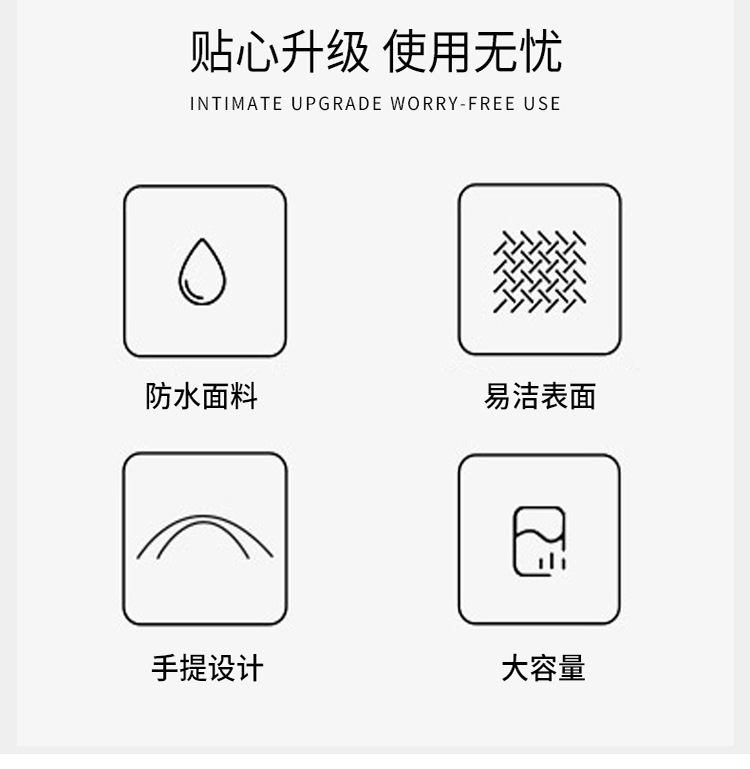 贴心升级 使用无忧

INTIMATE UPGRADE WORRY-FREE USE

防水面料

易洁表面

手提设计

大容量