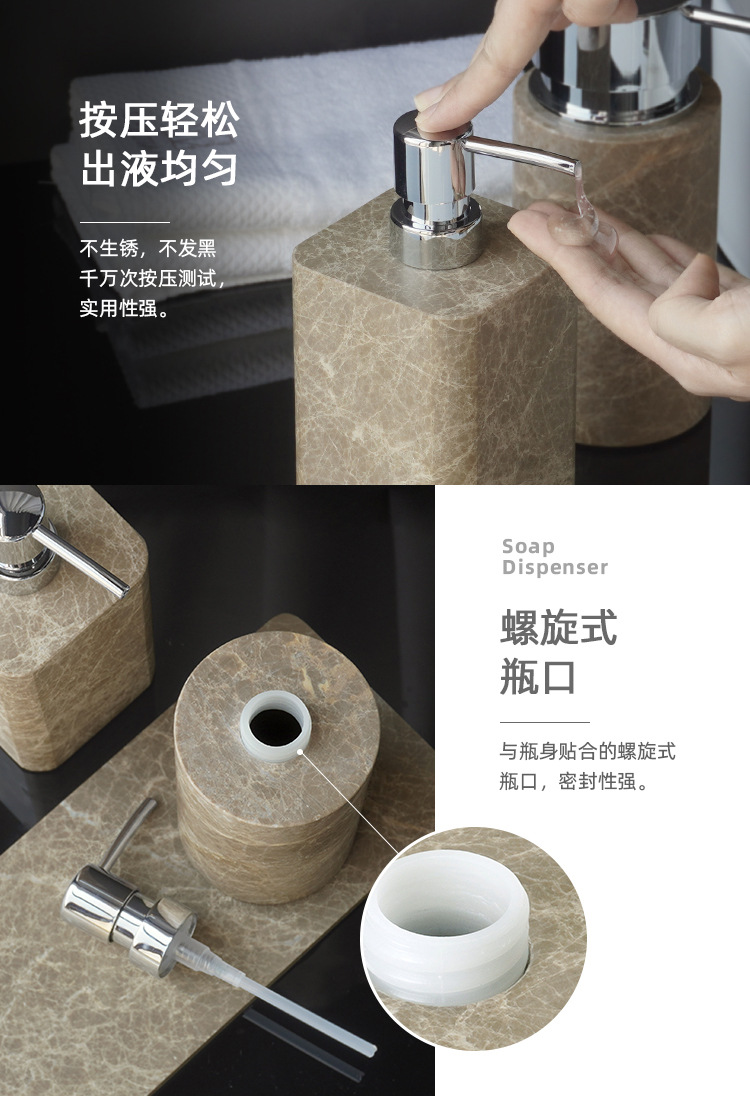 按压轻松
出液均匀

不生锈，不发黑
千万次按压测试，
实用性强。

Soap
Dispenser

螺旋式
瓶口

与瓶身贴合的螺旋式
瓶口，密封性强。