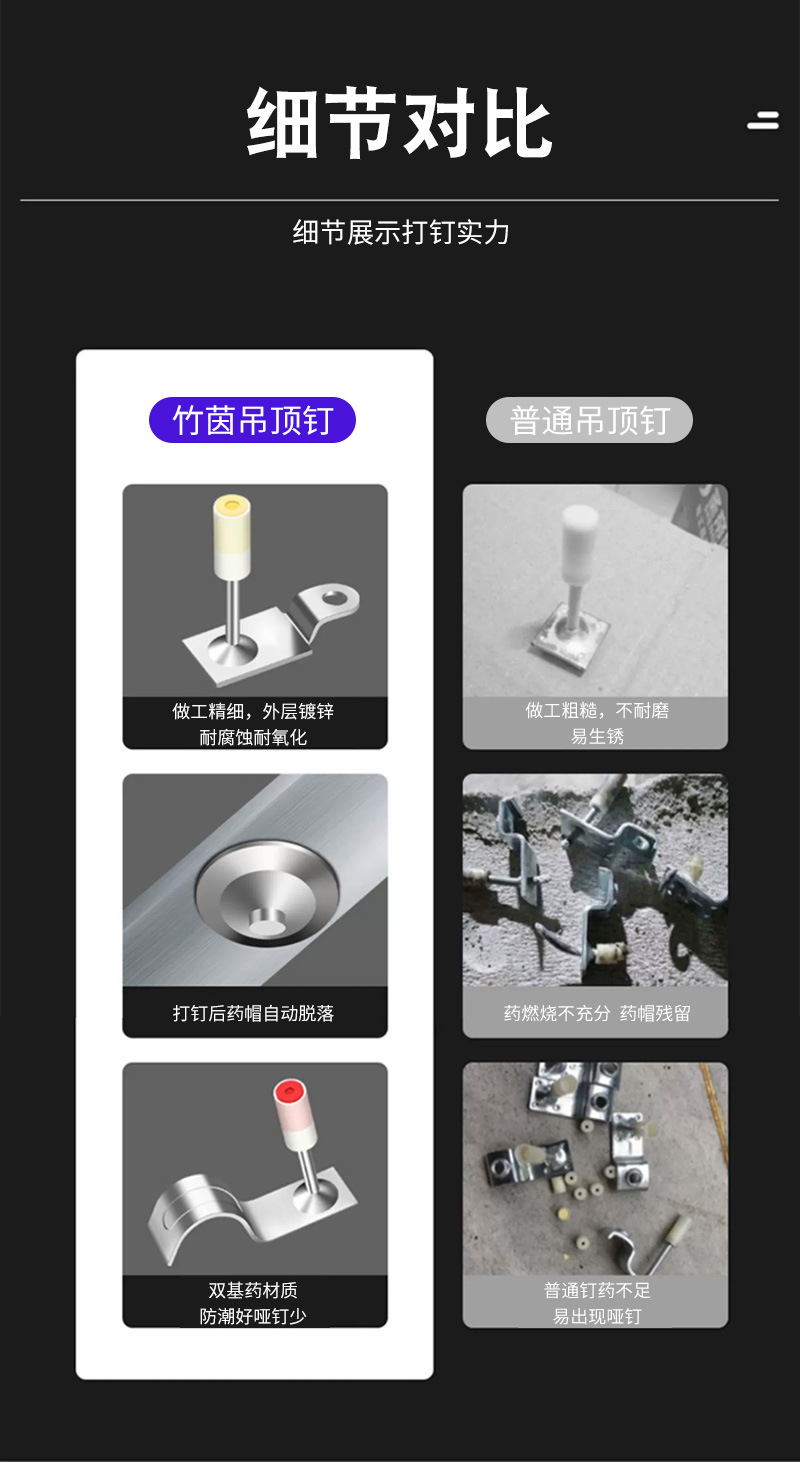 细节对比

细节展示打钉实力

竹茵吊顶钉

做工精细，外层镀锌
耐腐蚀耐氧化

打钉后药帽自动脱落

双基药材质
防潮好哑钉少

普通吊顶钉

做工粗糙，不耐磨
易生锈

药燃烧不充分 药帽残留

普通钉药不足
易出现哑钉