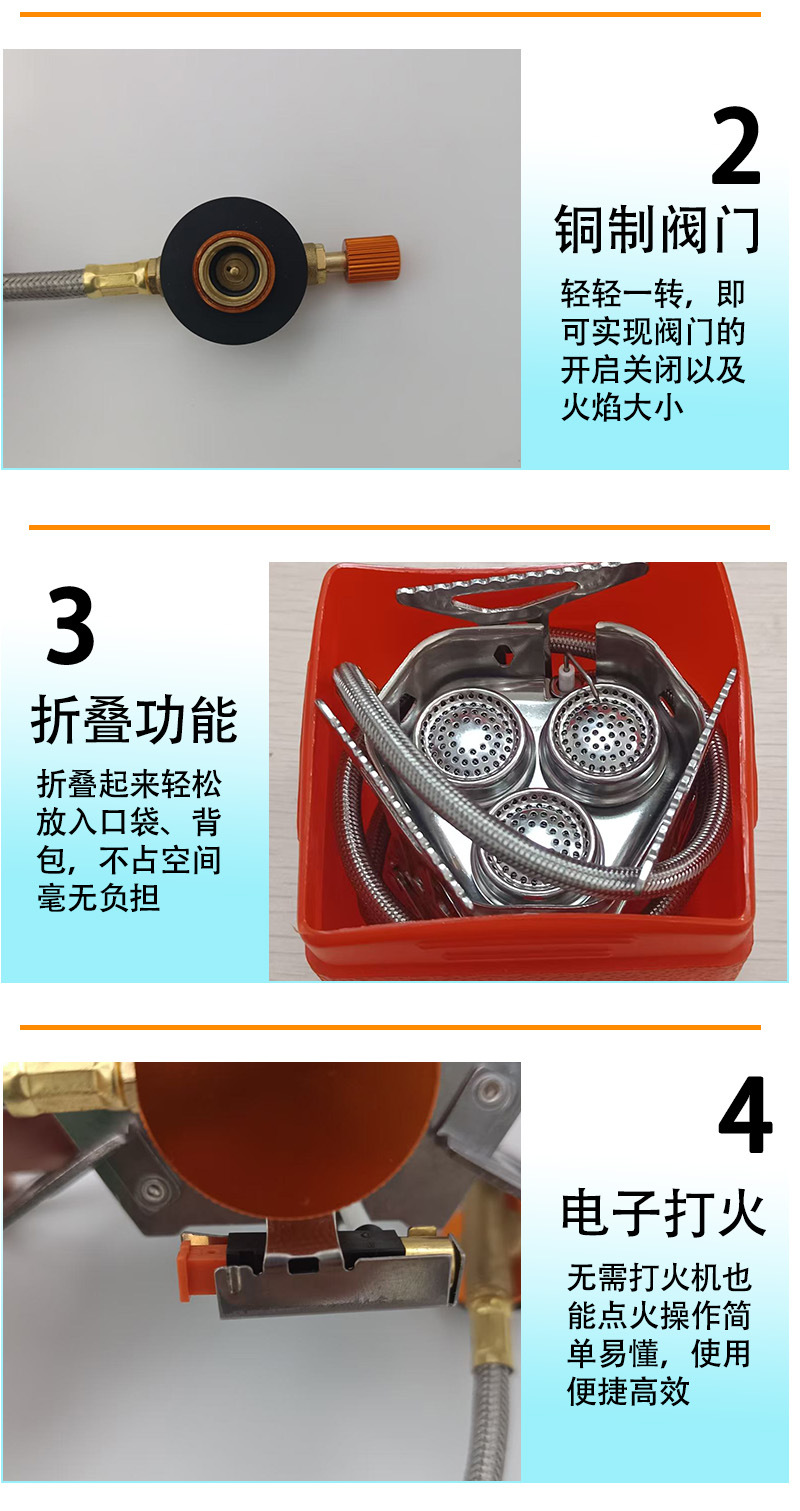 2

铜制阀门

轻轻一转，即可实现阀门的开启关闭以及火焰大小

3

折叠功能

折叠起来轻松放入口袋、背包，不占空间毫无负担

4

电子打火

无需打火机也能点火操作简单易懂，使用便捷高效