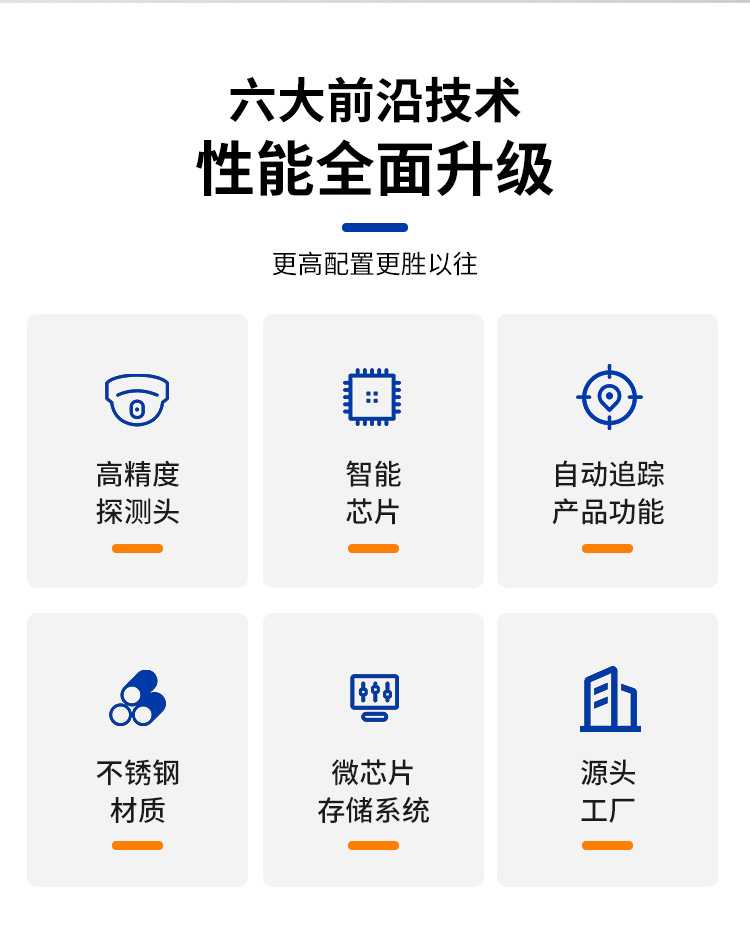 六大前沿技术
性能全面升级

更高配置更胜以往

高精度
探测头

智能
芯片

自动追踪
产品功能

不锈钢
材质

微芯片
存储系统

源头
工厂