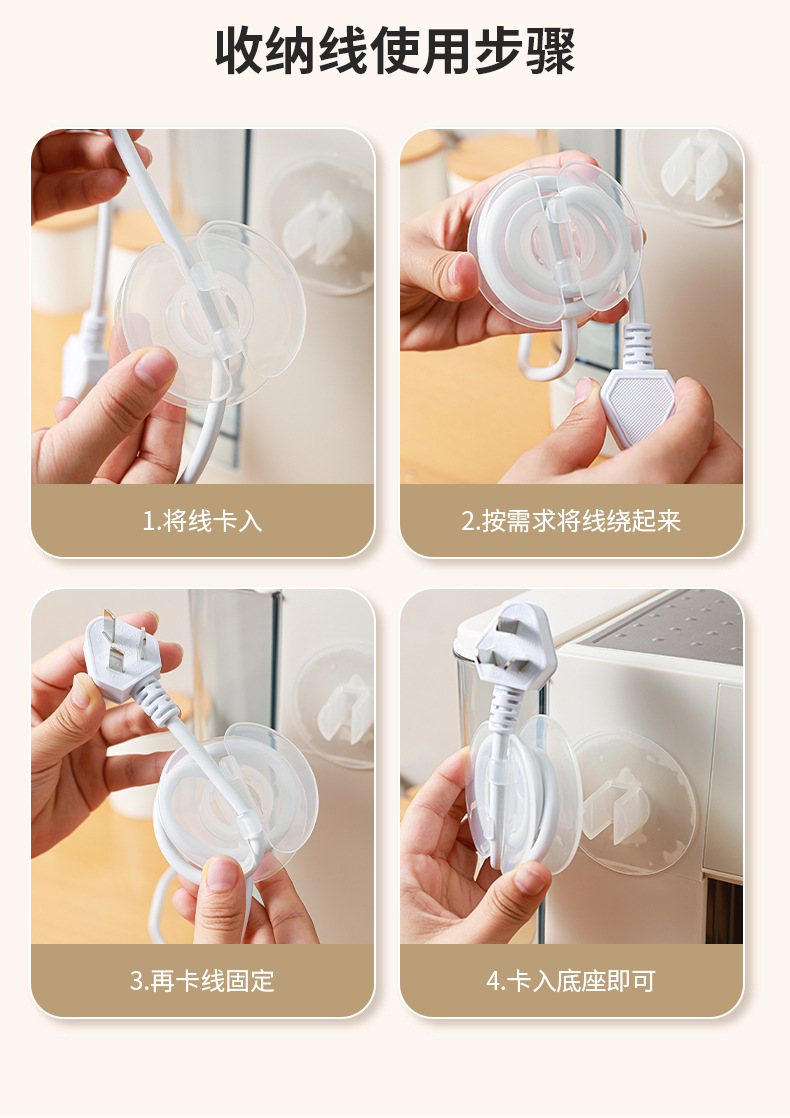 收纳线使用步骤

1.将线卡入

2.按需求将线绕起来

3.再卡线固定

4.卡入底座即可