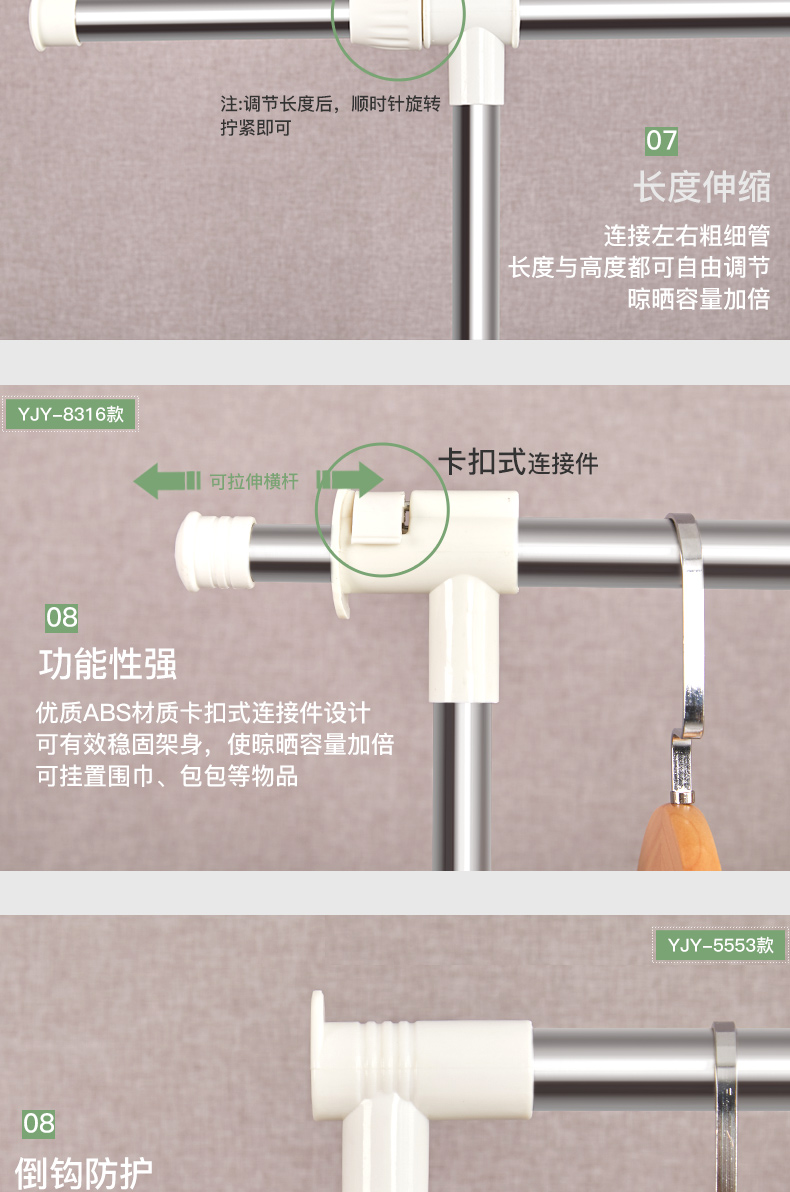 注:调节长度后，顺时针旋转拧紧即可

07
长度伸缩
连接左右粗细管
长度与高度都可自由调节
晾晒容量加倍

YJY-8316款

可拉伸横杆

卡扣式连接件

08
功能性强
优质ABS材质卡扣式连接件设计
可有效稳固架身，使晾晒容量加倍
可挂置围巾、包包等物品

YJY-5553款

08
倒钩防护