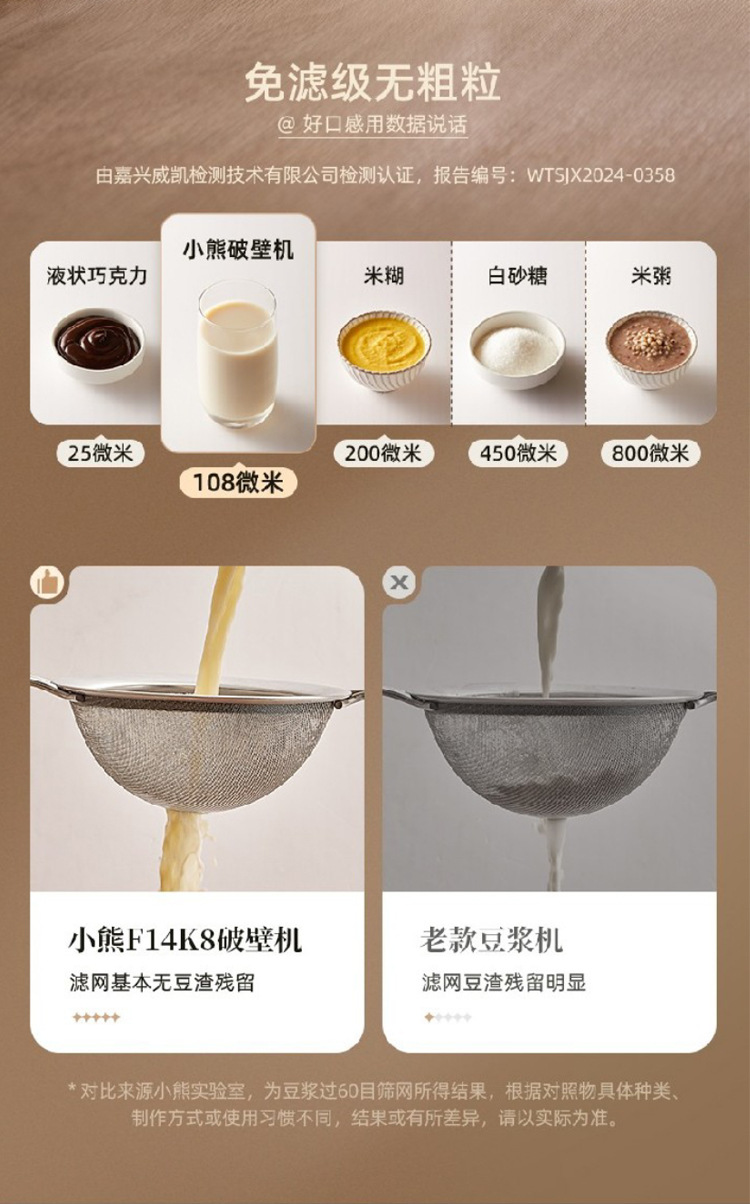 免滤级无粗粒

@ 好口感用数据说话

由嘉兴威凯检测技术有限公司检测认证，报告编号：WTSJX2024-0358

液状巧克力
25微米

小熊破壁机
108微米

米糊
200微米

白砂糖
450微米

米粥
800微米

小熊F14K8破壁机
滤网基本无豆渣残留

老款豆浆机
滤网豆渣残留明显

* 对比来源小熊实验室，为豆浆过60目筛网所得结果，根据对照物具体种类、制作方式或使用习惯不同，结果或有所差异，请以实际为准。