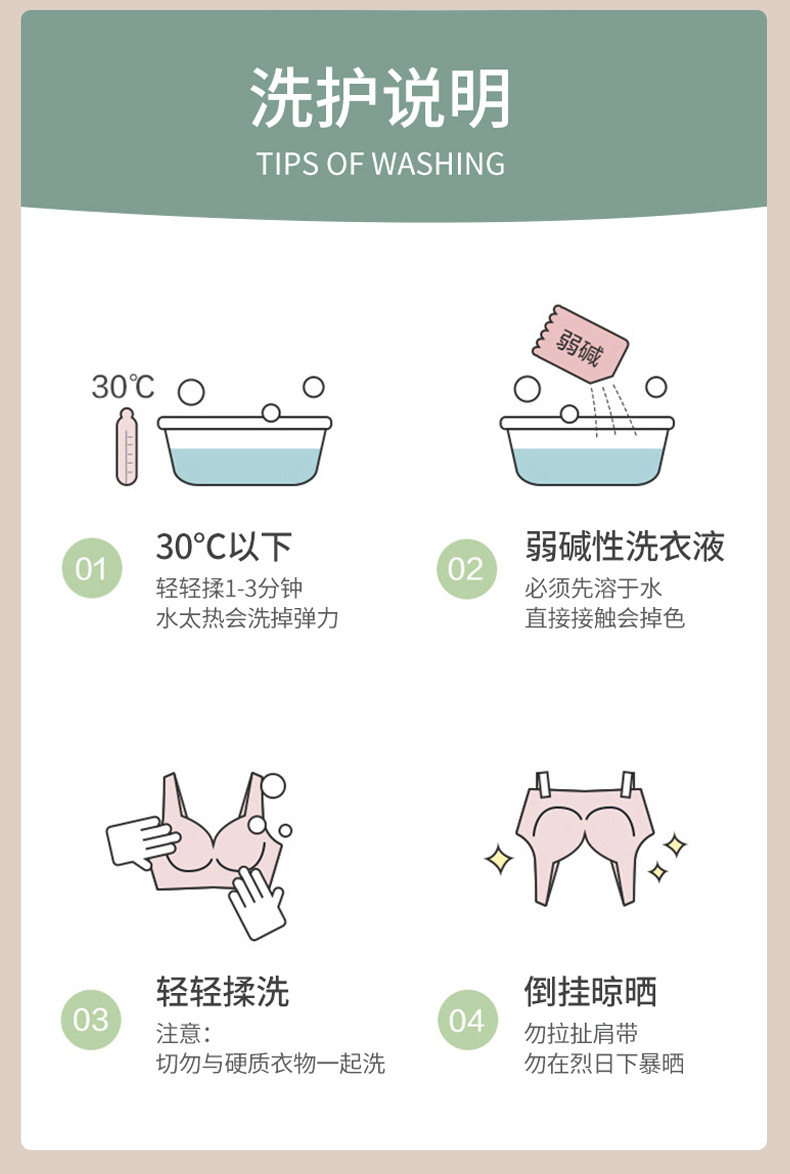 洗护说明

TIPS OF WASHING

30℃

弱碱

01

30°C以下

轻轻揉1-3分钟
水太热会洗掉弹力

02

弱碱性洗衣液

必须先溶于水
直接接触会掉色

03

轻轻揉洗

注意：
切勿与硬质衣物一起洗

04

倒挂晾晒

勿拉扯肩带
勿在烈日下暴晒