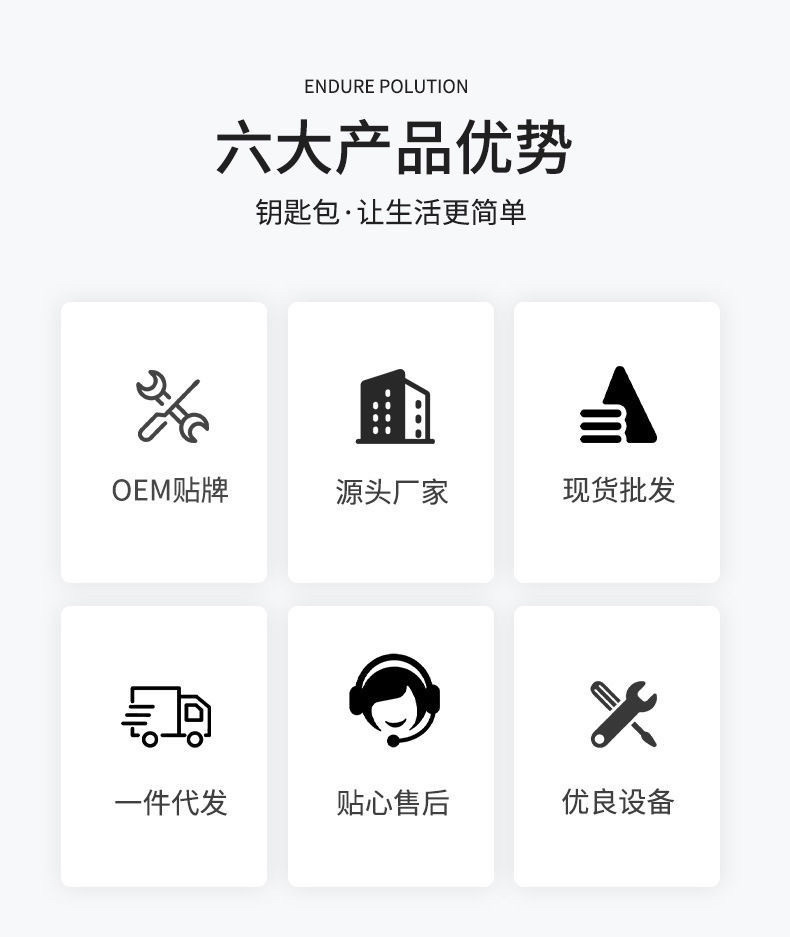 ENDURE POLUTION

六大产品优势

钥匙包·让生活更简单

OEM贴牌

源头厂家

现货批发

一件代发

贴心售后

优良设备