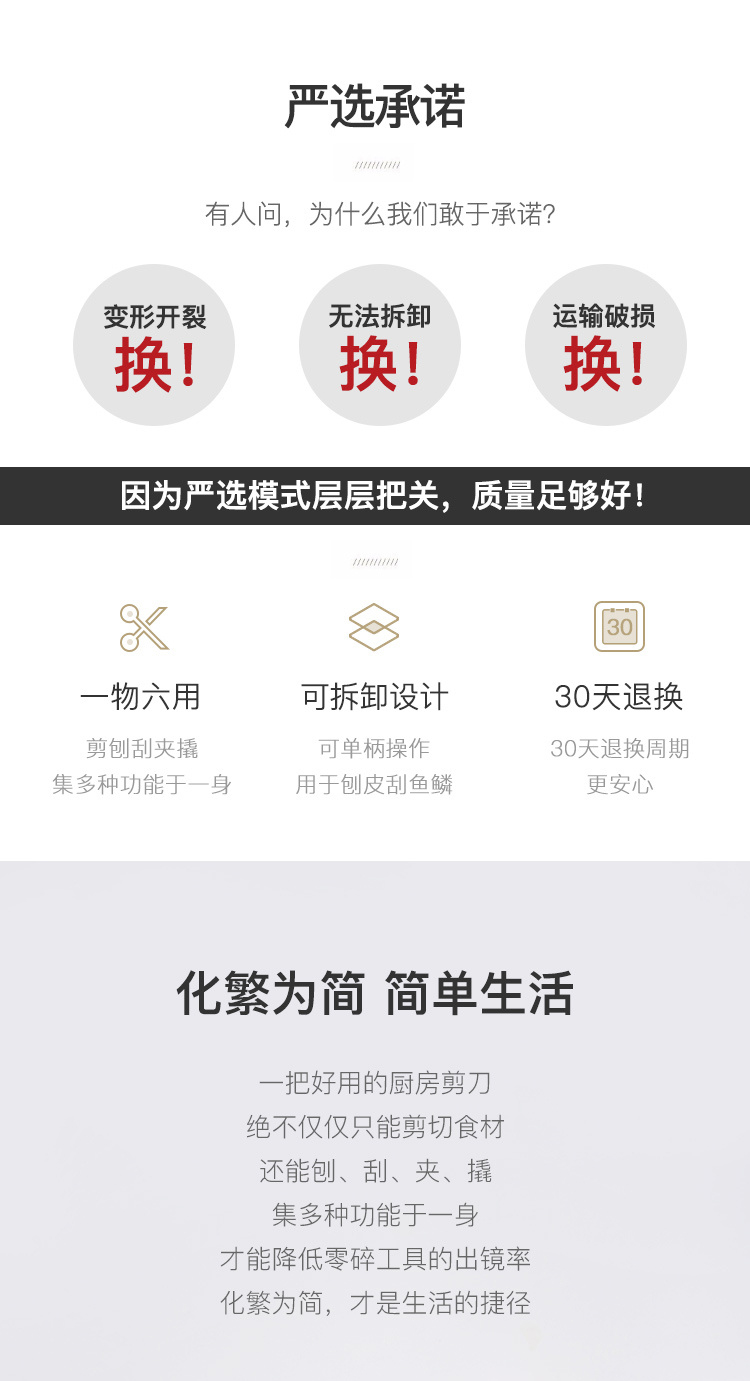 严选承诺

有人问，为什么我们敢于承诺?

变形开裂
换!

无法拆卸
换!

运输破损
换!

因为严选模式层层把关，质量足够好!

一物六用

剪刨刮夹撬
集多种功能于一身

可拆卸设计

可单柄操作
用于刨皮刮鱼鳞

30

30天退换

30天退换周期
更安心

化繁为简 简单生活

一把好用的厨房剪刀
绝不仅仅只能剪切食材
还能刨、刮、夹、撬
集多种功能于一身
才能降低零碎工具的出镜率
化繁为简，才是生活的捷径