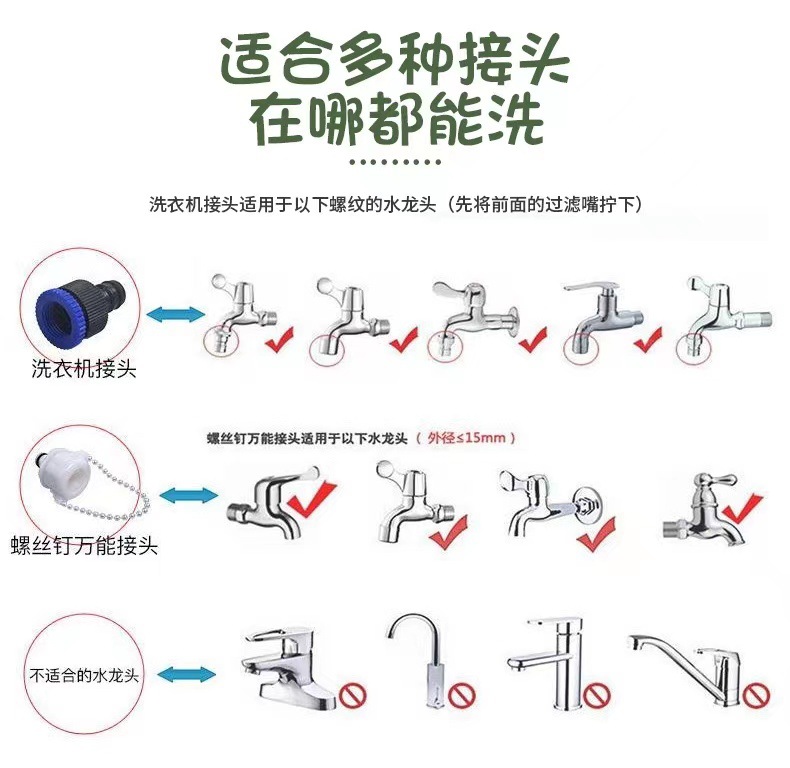 适合多种接头
在哪都能洗

洗衣机接头适用于以下螺纹的水龙头（先将前面的过滤嘴拧下）

洗衣机接头

螺丝钉万能接头适用于以下水龙头（外径≤15mm）

螺丝钉万能接头

不适合的水龙头