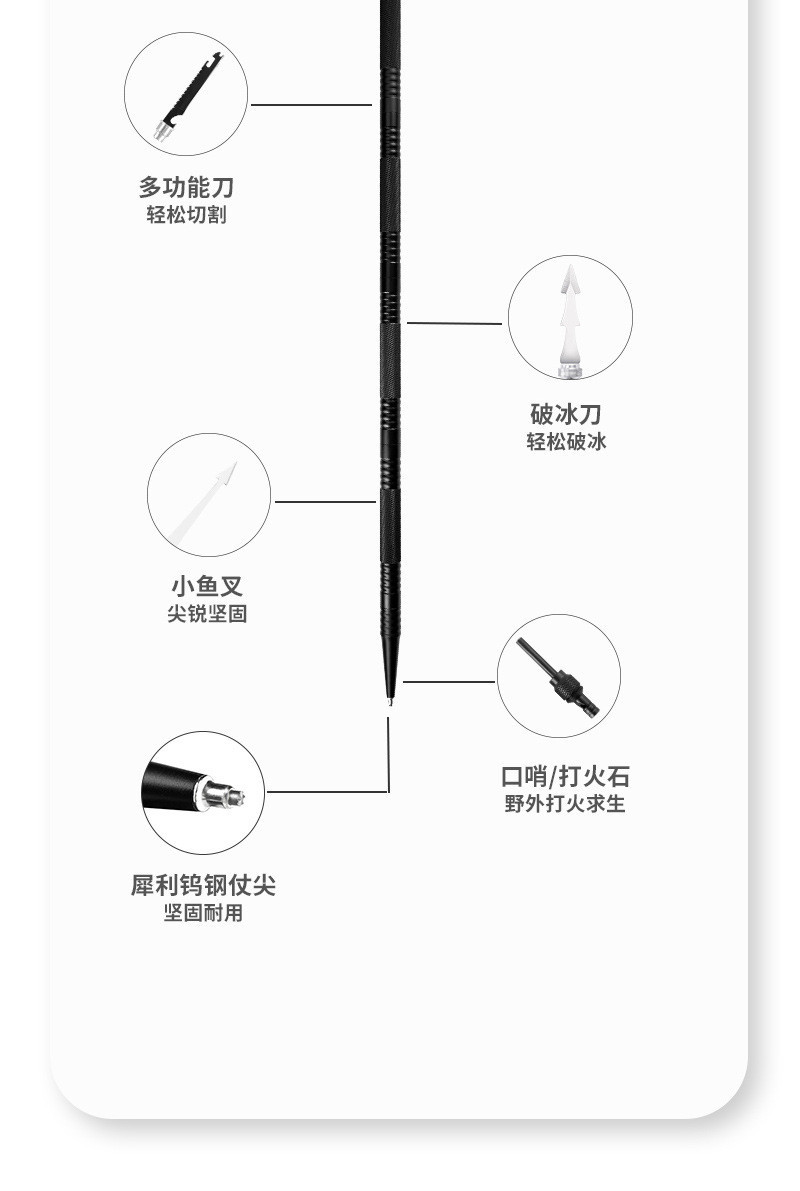 多功能刀
轻松切割

破冰刀
轻松破冰

小鱼叉
尖锐坚固

口哨/打火石
野外打火求生

犀利钨钢仗尖
坚固耐用