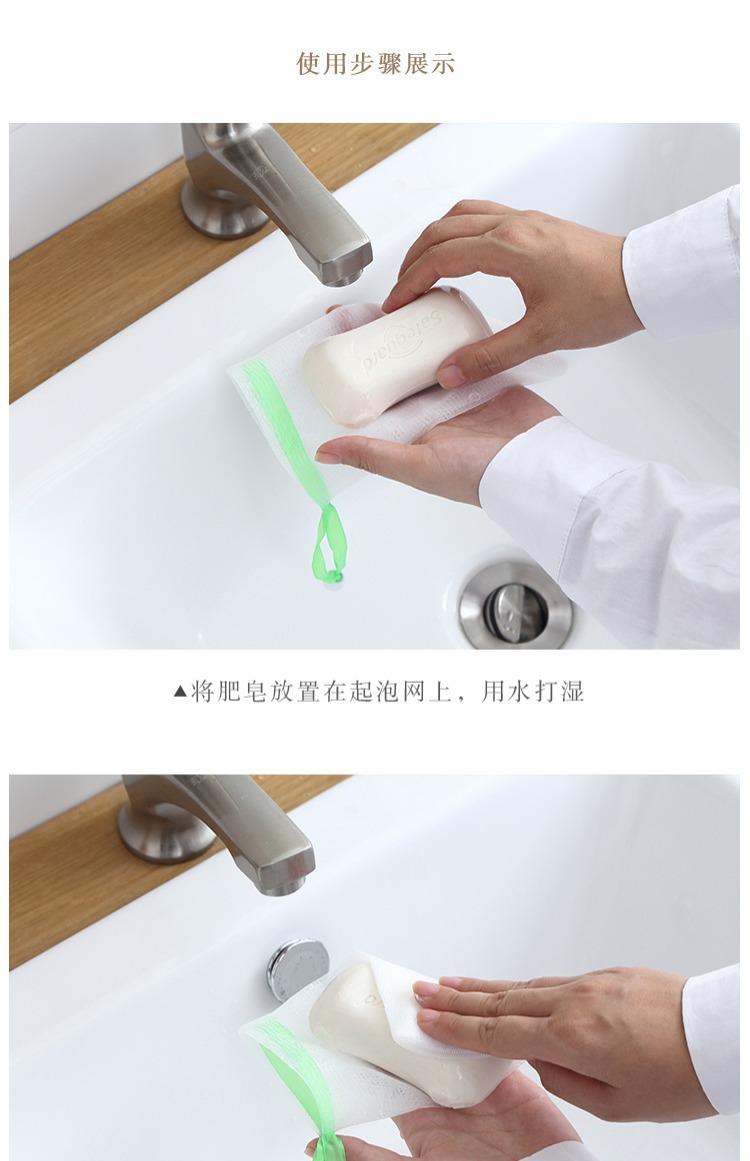 使用步骤展示

Safeguard

▲将肥皂放置在起泡网上，用水打湿