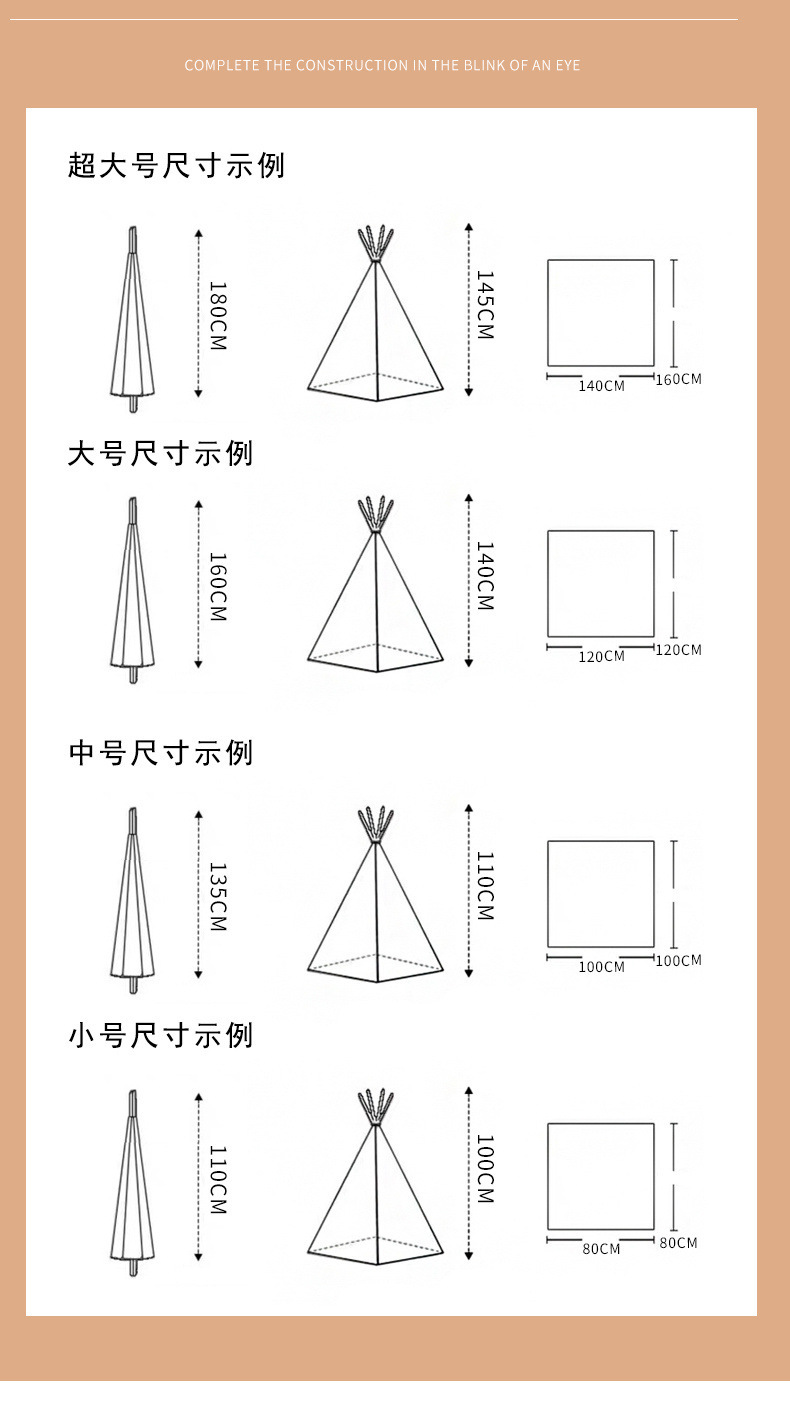 COMPLETE THE CONSTRUCTION IN THE BLINK OF AN EYE

超大号尺寸示例

180CM

145CM

140CM

160CM

大号尺寸示例

160CM

140CM

120CM

120CM

中号尺寸示例

135CM

110CM

100CM

100CM

小号尺寸示例

110CM

100CM

80CM

80CM