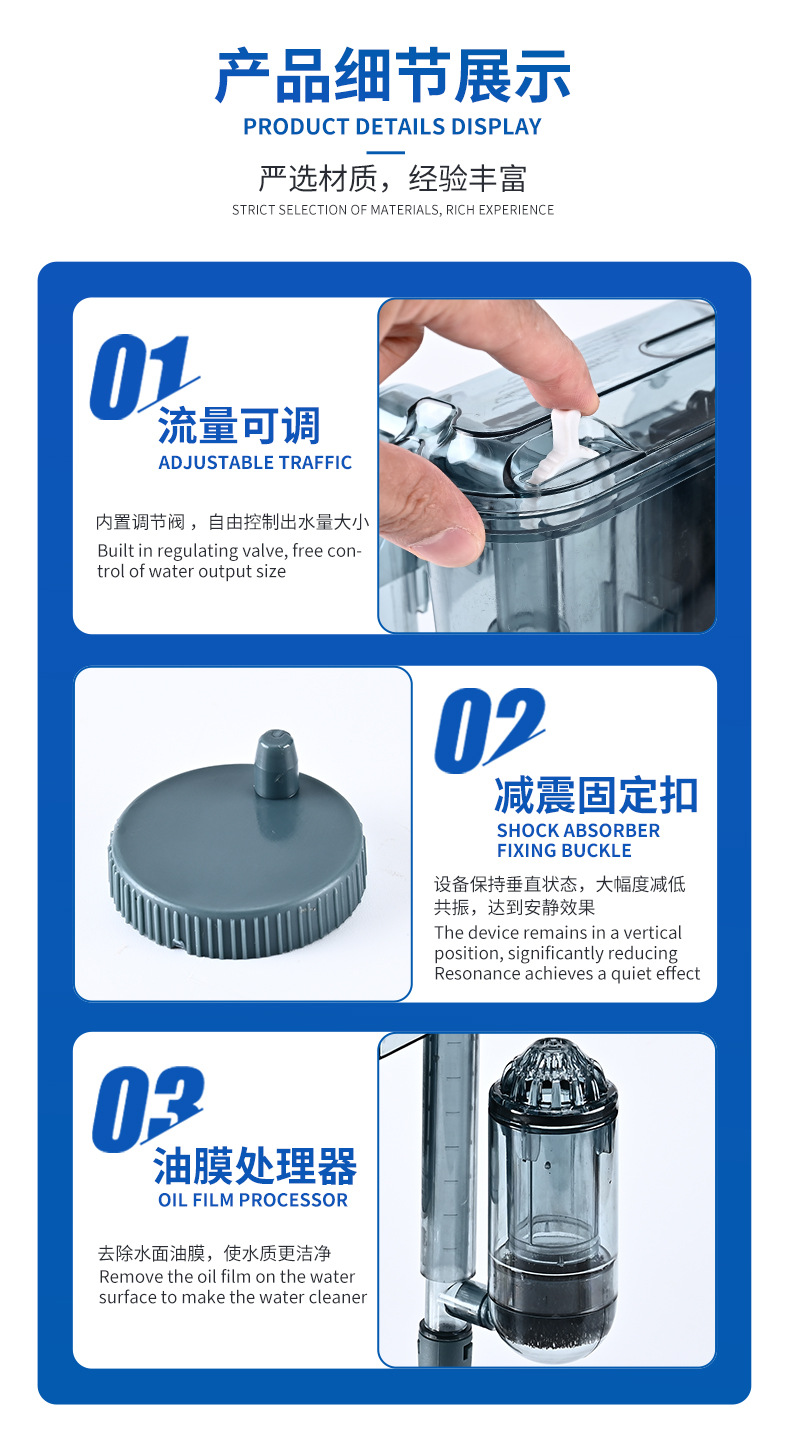 产品细节展示
PRODUCT DETAILS DISPLAY

严选材质，经验丰富
STRICT SELECTION OF MATERIALS, RICH EXPERIENCE

01
流量可调
ADJUSTABLE TRAFFIC

内置调节阀，自由控制出水量大小
Built in regulating valve, free control of water output size

02
减震固定扣
SHOCK ABSORBER FIXING BUCKLE

设备保持垂直状态，大幅度减低共振，达到安静效果
The device remains in a vertical position, significantly reducing Resonance achieves a quiet effect

03
油膜处理器
OIL FILM PROCESSOR

去除水面油膜，使水质更洁净
Remove the oil film on the water surface to make the water cleaner