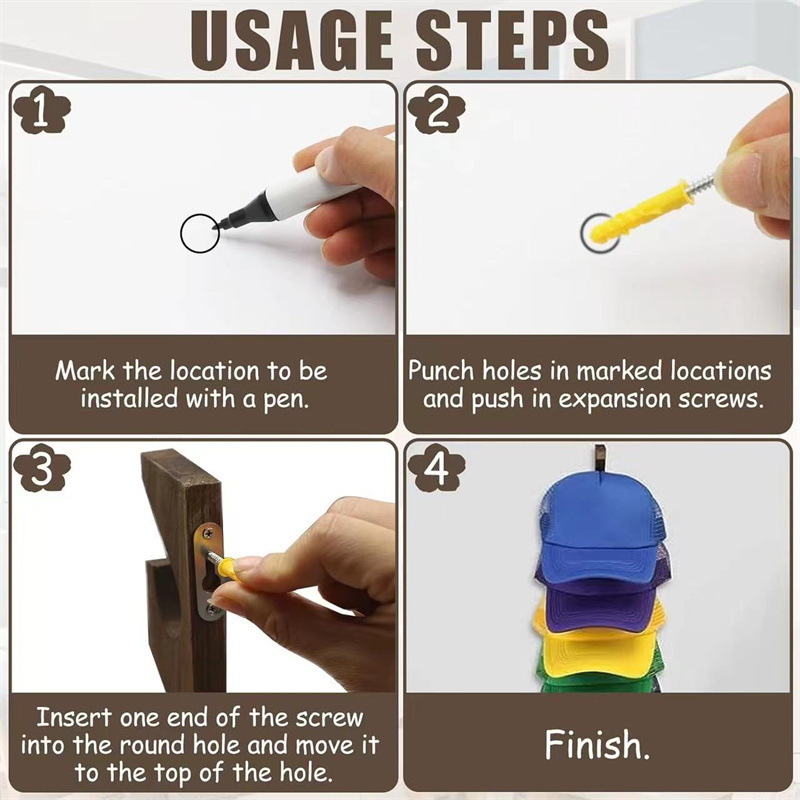 USAGE STEPS

1

Mark the location to be installed with a pen.

2

Punch holes in marked locations and push in expansion screws.

3

Insert one end of the screw into the round hole and move it to the top of the hole.

4

Finish.