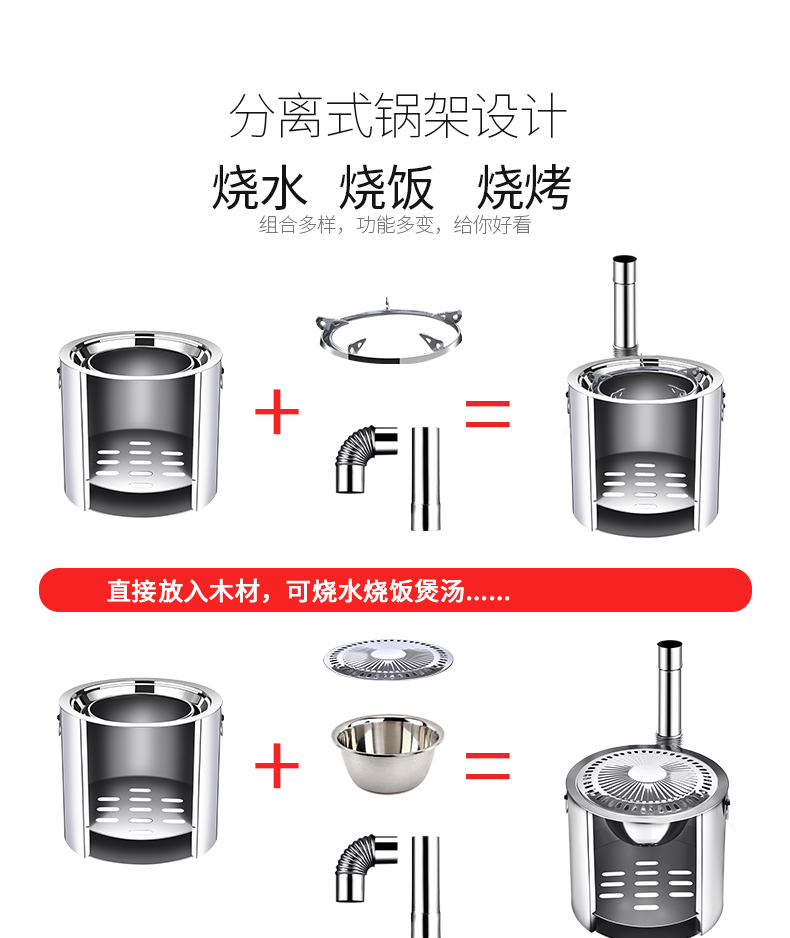 分离式锅架设计

烧水 烧饭 烧烤

组合多样，功能多变，给你好看

+

=

直接放入木材，可烧水烧饭煲汤......

+

=