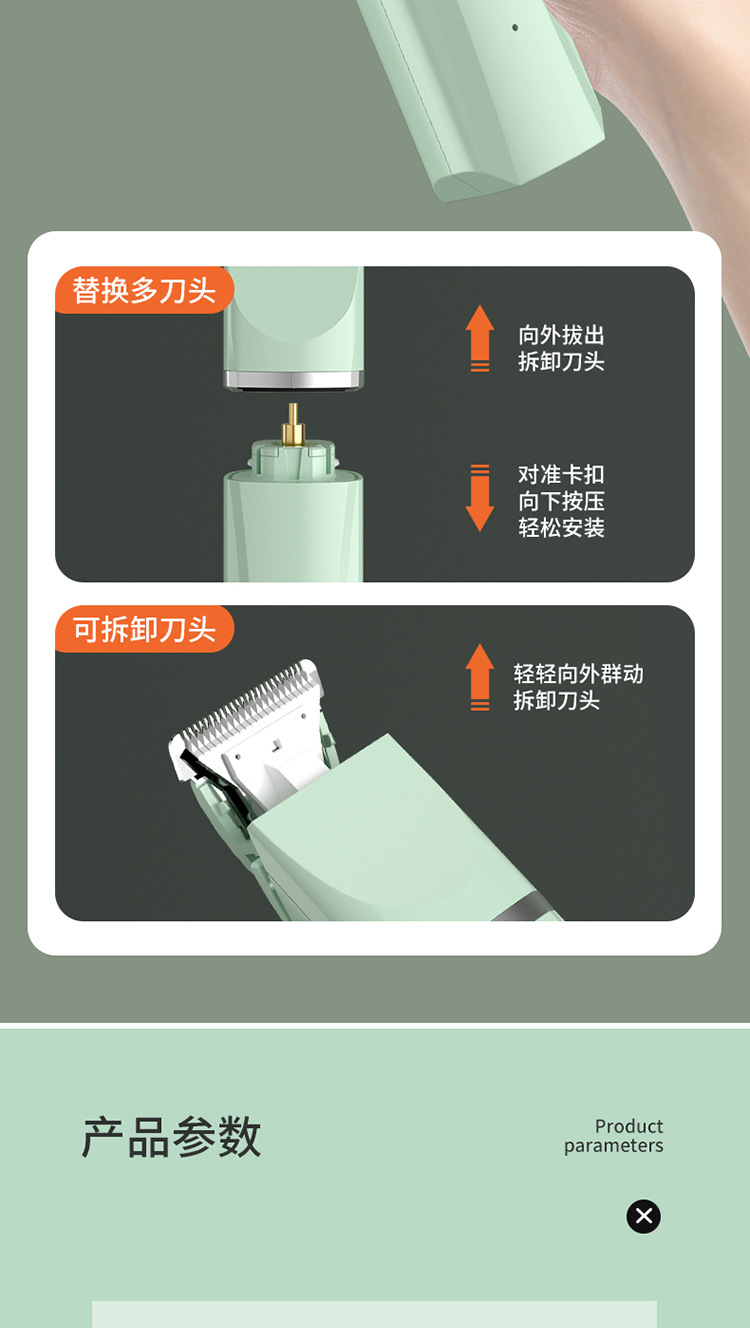 替换多刀头

向外拔出
拆卸刀头

对准卡扣
向下按压
轻松安装

可拆卸刀头

轻轻向外群动
拆卸刀头

产品参数

Product
parameters