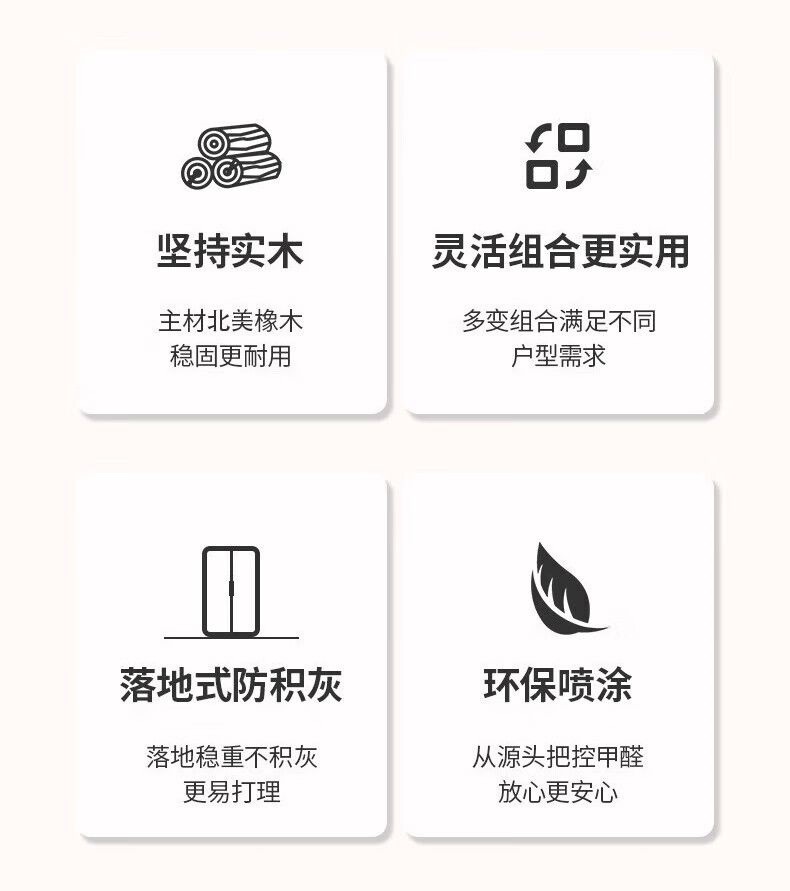 坚持实木

主材北美橡木
稳固更耐用

灵活组合更实用

多变组合满足不同
户型需求

落地式防积灰

落地稳重不积灰
更易打理

环保喷涂

从源头把控甲醛
放心更安心