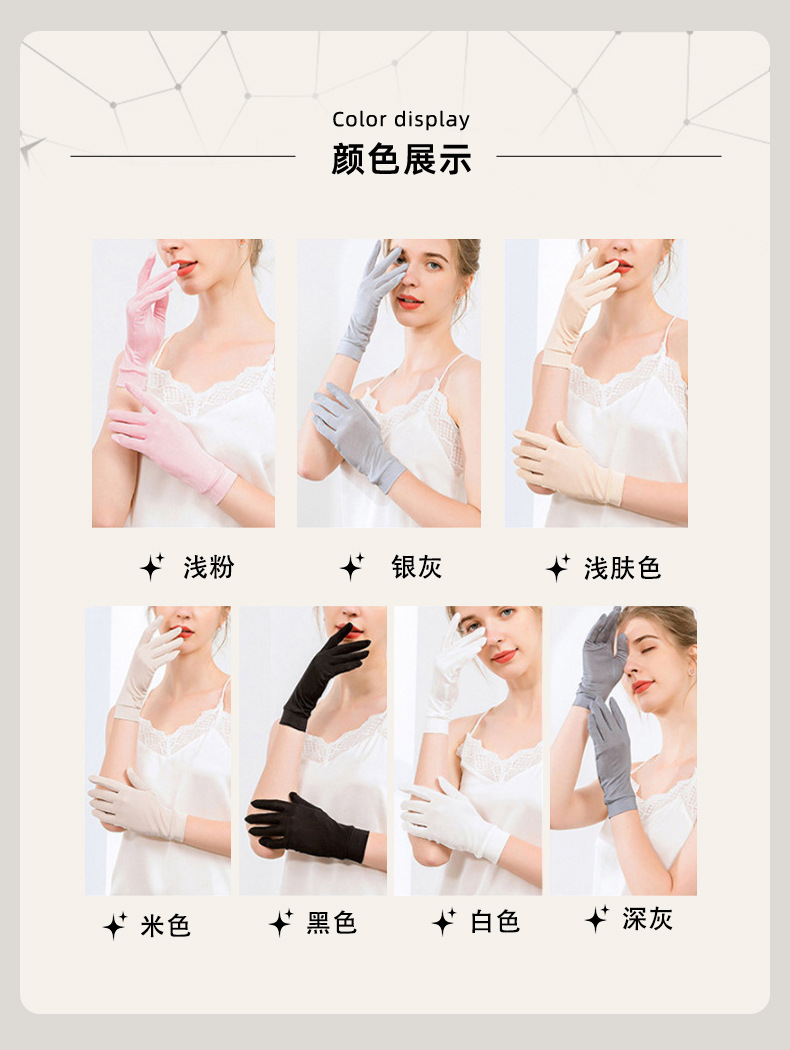 Color display
颜色展示

浅粉

银灰

浅肤色

米色

黑色

白色

深灰