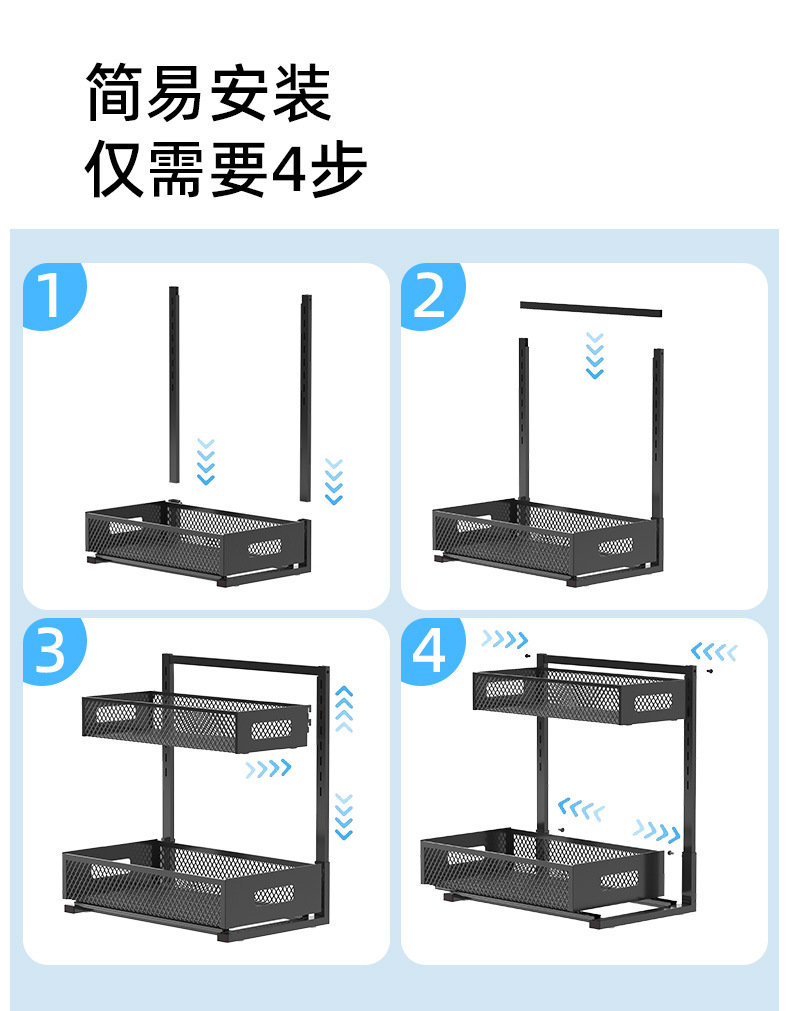 简易安装
仅需要4步

1

2

3

4