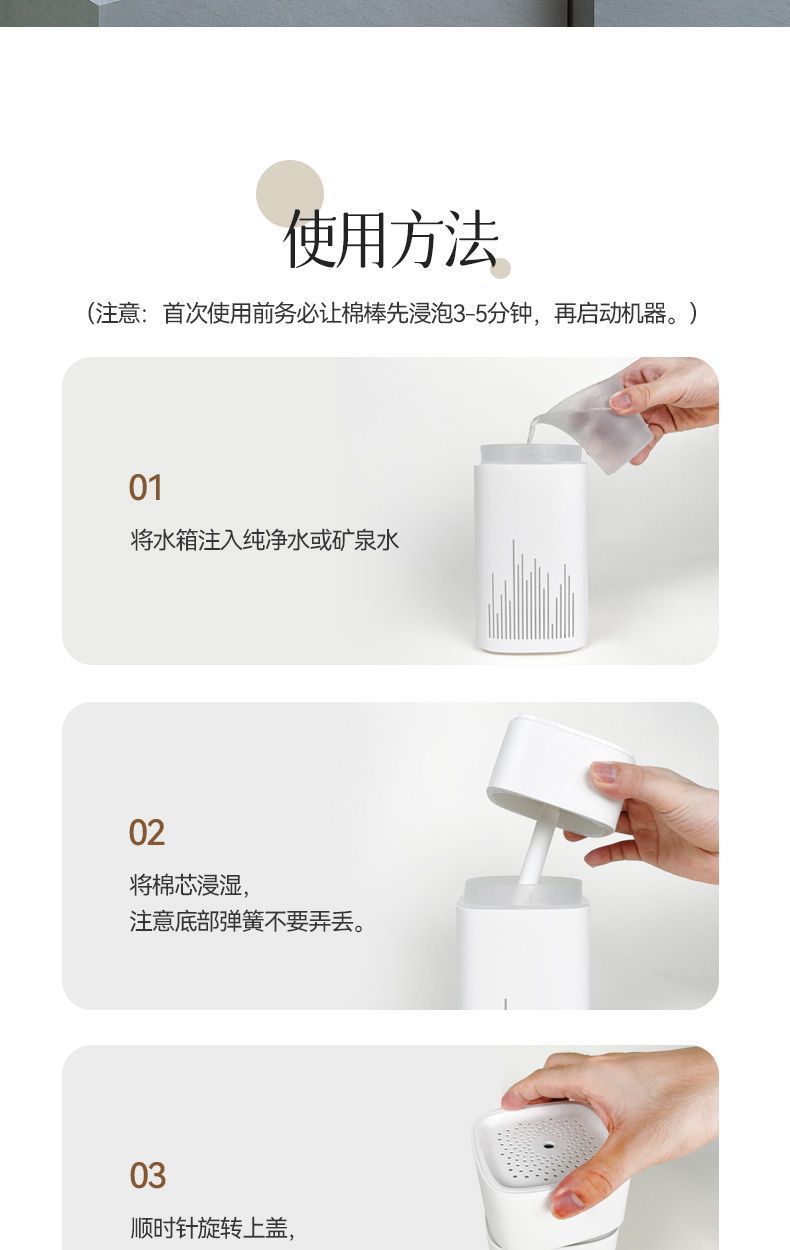 使用方法

（注意：首次使用前务必让棉棒先浸泡3-5分钟，再启动机器。）

01

将水箱注入纯净水或矿泉水

02

将棉芯浸湿，
注意底部弹簧不要弄丢。

03

顺时针旋转上盖，