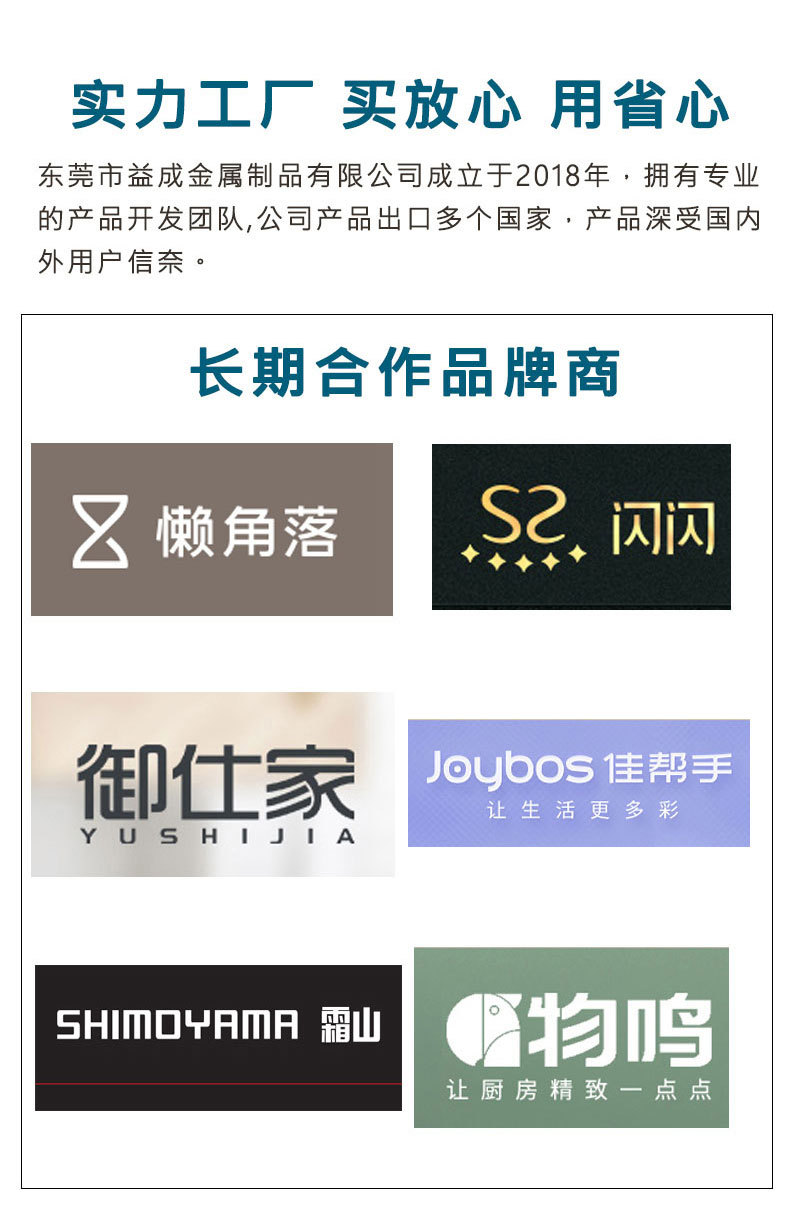 实力工厂 买放心 用省心

东莞市益成金属制品有限公司成立于2018年，拥有专业的产品开发团队,公司产品出口多个国家，产品深受国内外用户信奈。

长期合作品牌商

懒角落

SS 闪闪

御仕家
YUSHIJIA

Joybos 佳帮手
让生活更多彩

SHIMOYAMA 霜山

物鸣
让厨房精致一点点