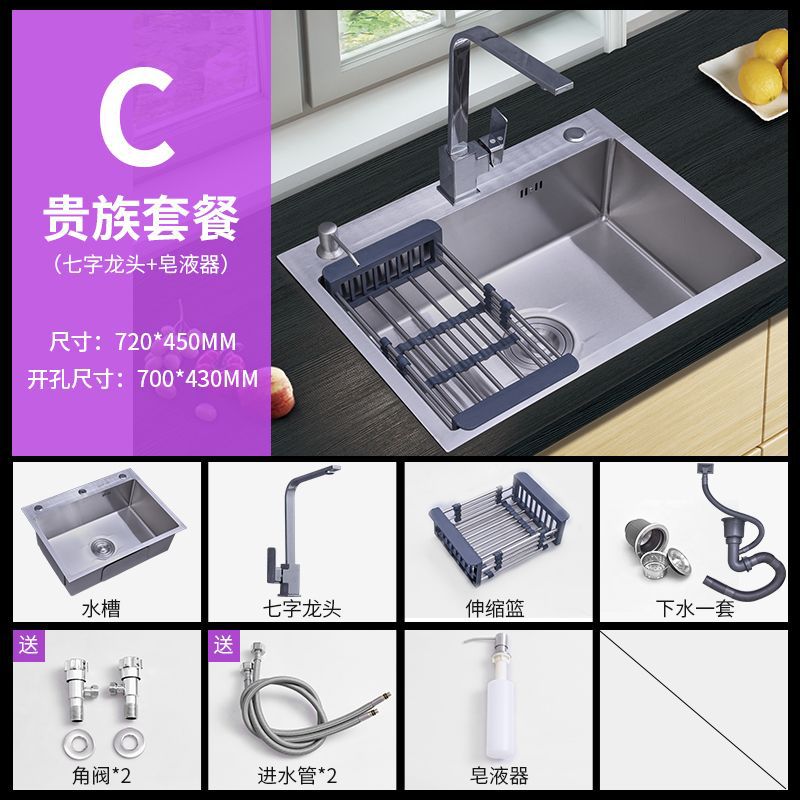 C
贵族套餐
（七字龙头+皂液器）

尺寸：720*450MM
开孔尺寸：700*430MM

水槽
七字龙头
伸缩篮
下水一套

送
角阀*2

送
进水管*2

皂液器