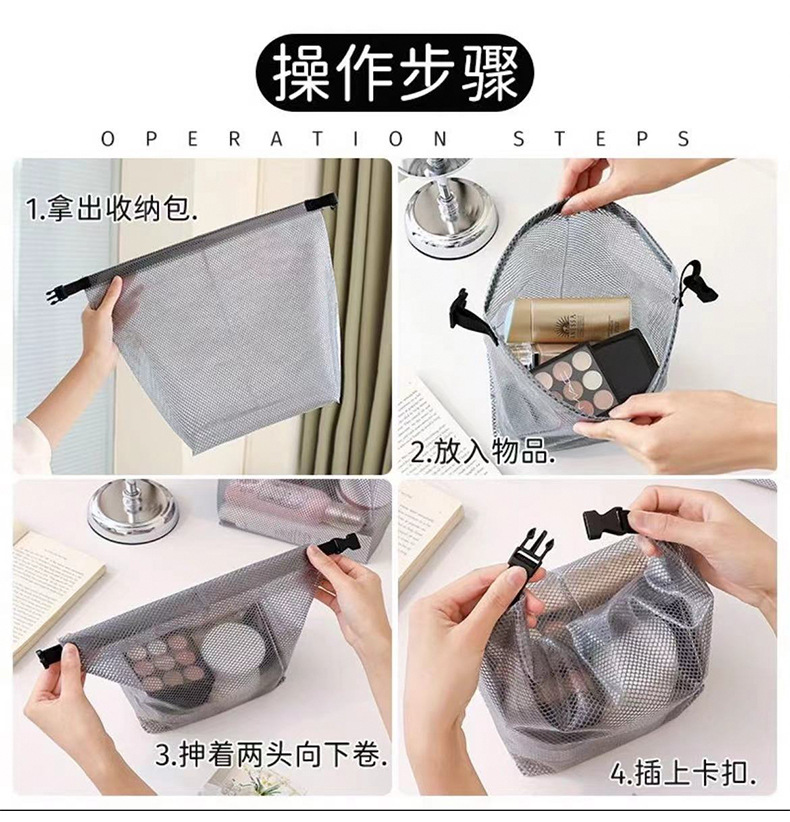 操作步骤

OPERATION STEPS

1.拿出收纳包.

2.放入物品.

3.抻着两头向下卷.

4.插上卡扣.