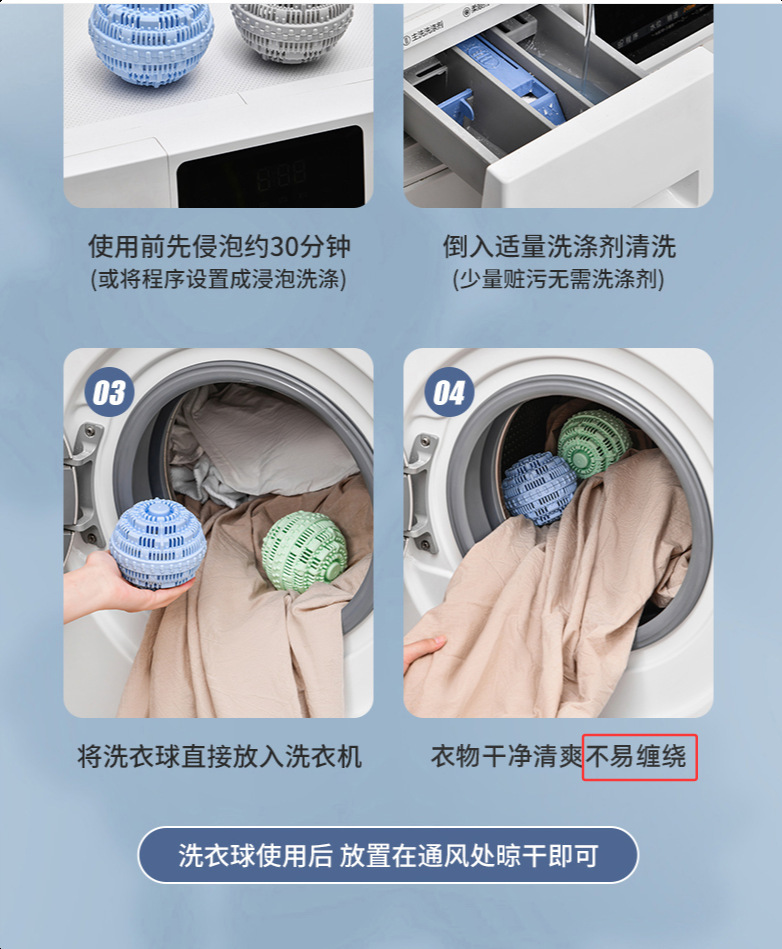 使用前先侵泡约30分钟
(或将程序设置成浸泡洗涤)

倒入适量洗涤剂清洗
(少量赃污无需洗涤剂)

03

将洗衣球直接放入洗衣机

04

衣物干净清爽不易缠绕

洗衣球使用后 放置在通风处晾干即可