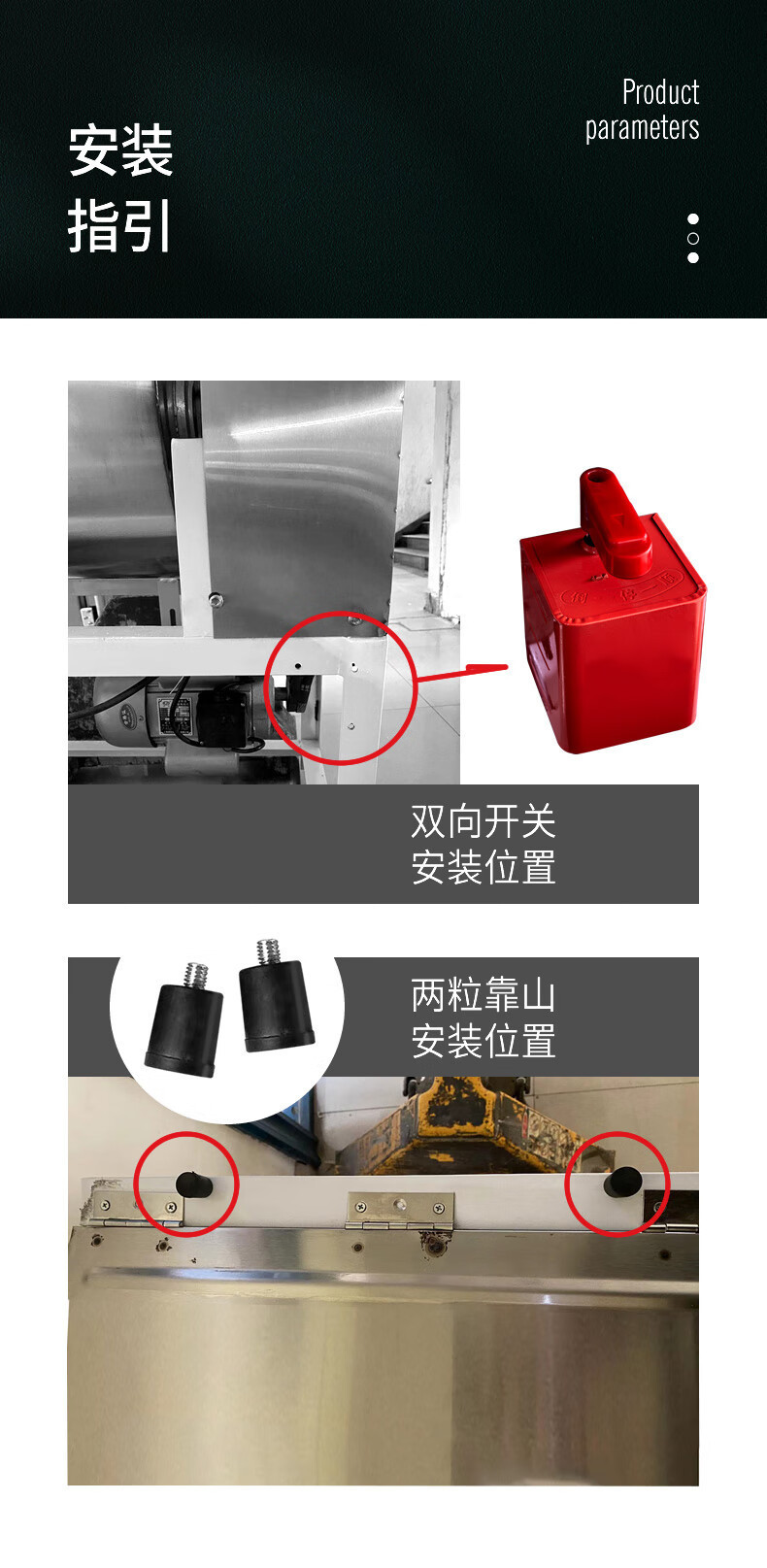 安装
指引

Product
parameters

双向开关
安装位置

两粒靠山
安装位置